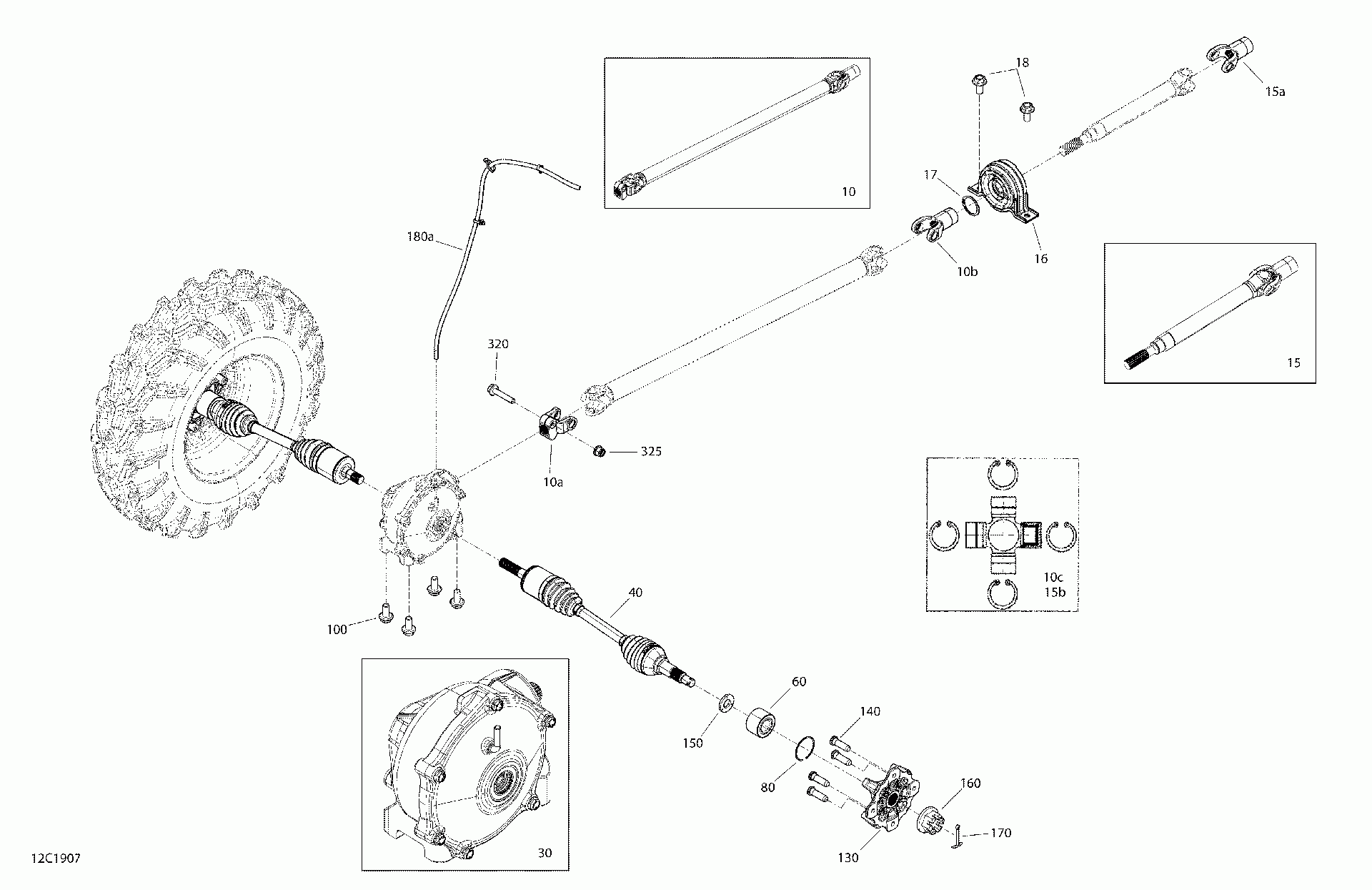 18
15a
10
17
16
10b
180a
15
320
325
10a
10c
15b
40
100
60
140
150
80
160
170
130
30
12C1907