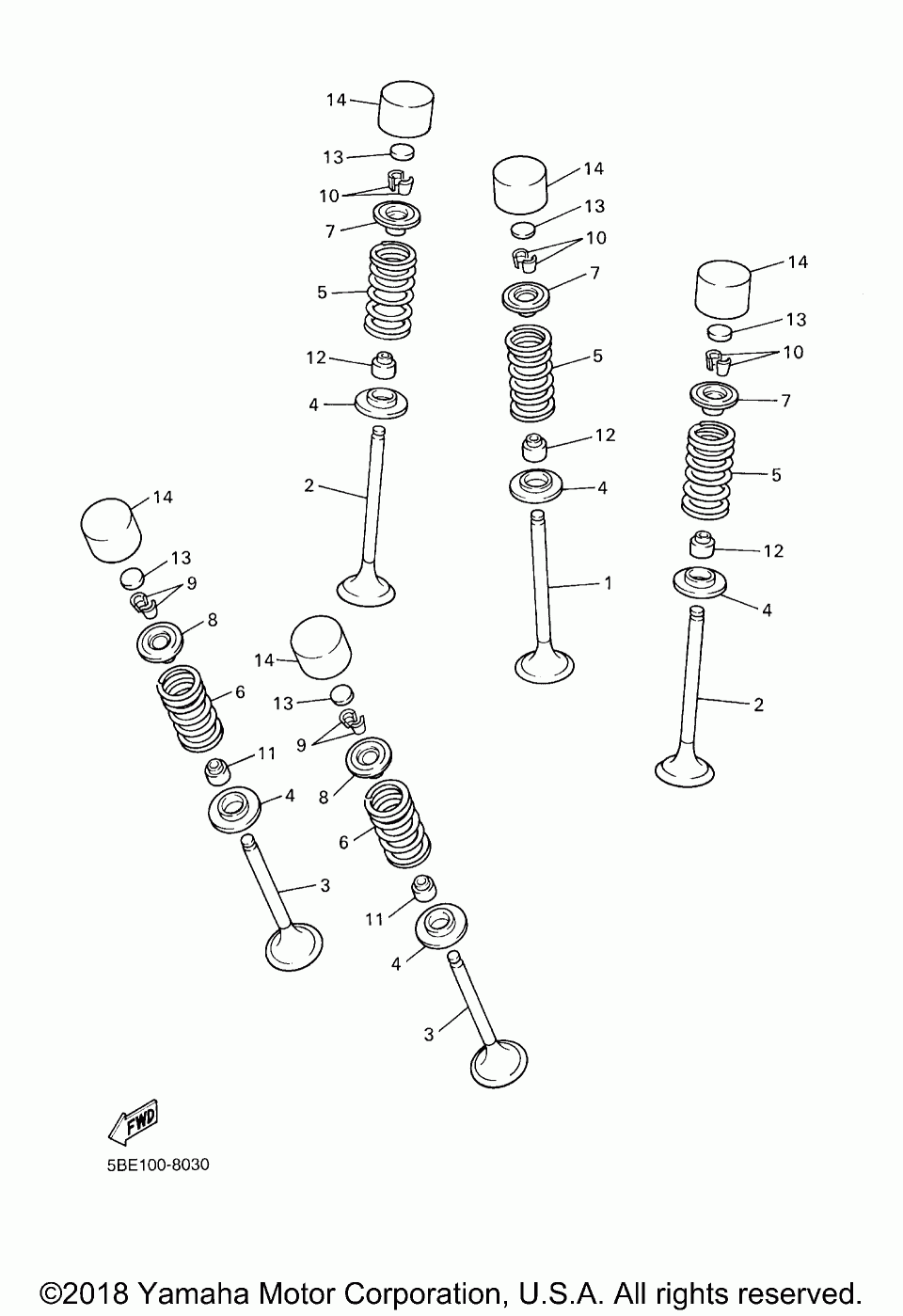 14
13
10
7
5
12
4
2

14
13
10
7
5
12
4
1

14
13
10
7
5
12
4
2

14
13
9
8
6
11
4
3

14
13
9
8
6
11
4
3

FWD

5BE100-8030

©2018 Yamaha Motor Corporation, U.S.A. All rights reserved.