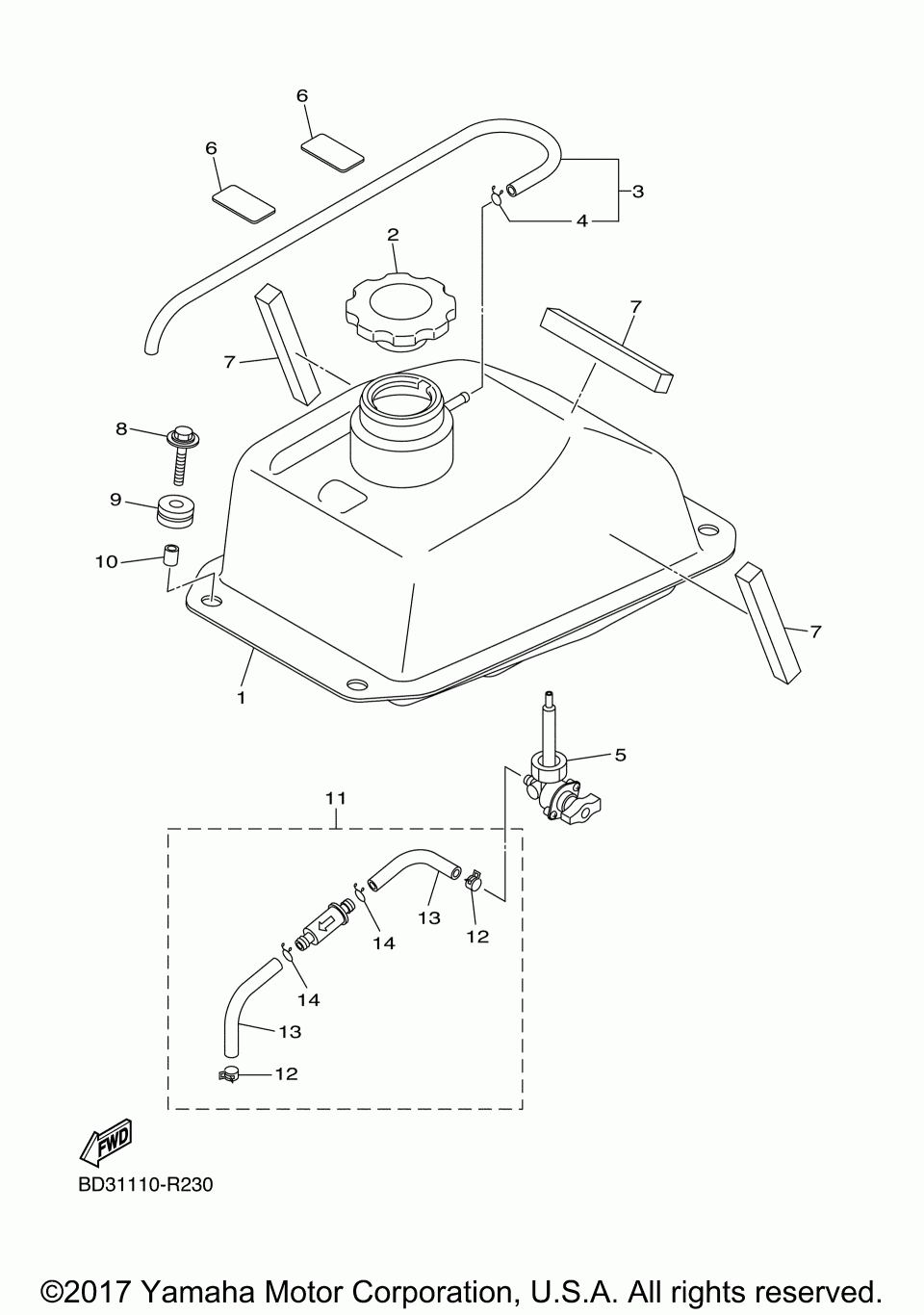 6
6
3
4
2
7
7
8
9
10
7
1
5
11
13
12
14
14
13
12
FWD
BD31110-R230

©2017 Yamaha Motor Corporation, U.S.A. All rights reserved.