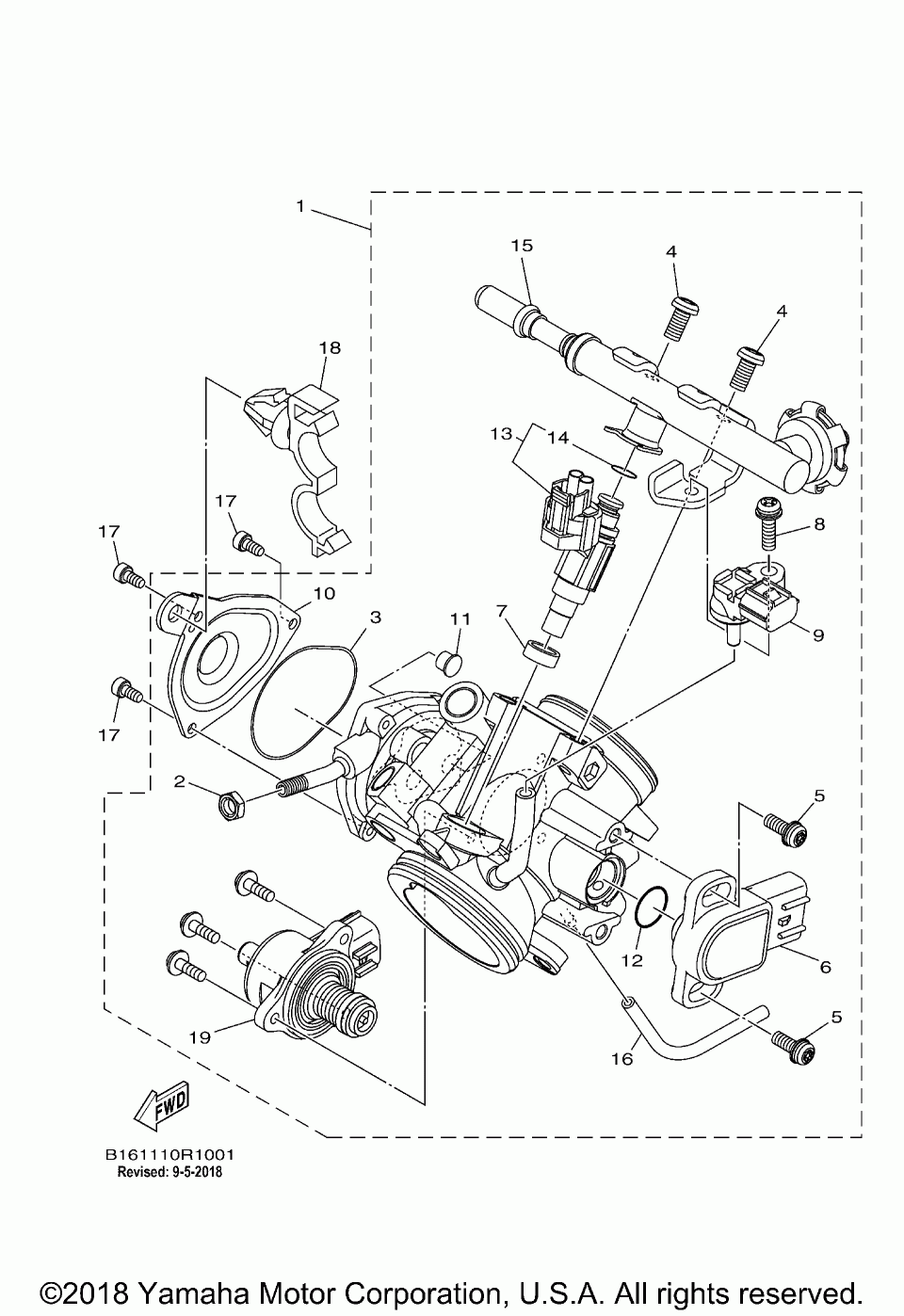 1
15
4
4
18
13
14
17
8
17
10
3
11
7
9
17
2
5
12
6
19
16
5
FWD
B161110R1001
Revised: 9-5-2018

©2018 Yamaha Motor Corporation, U.S.A. All rights reserved.