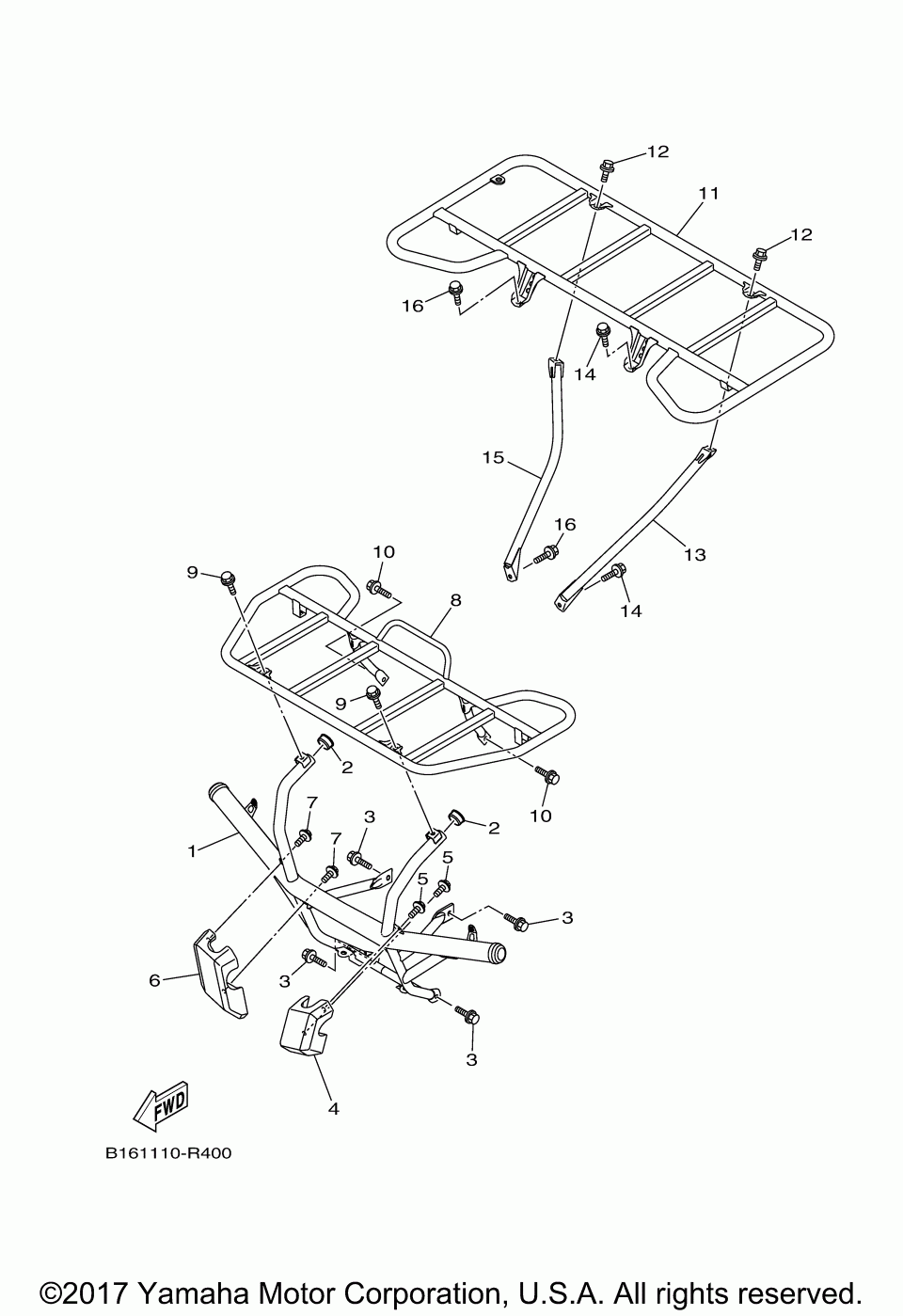 12
11
12
16
14
15
16
13
14
10
9
8
9
2
10
7
3
2
1
7
5
5
3
6
3
3
4
FWD
B161110-R400
©2017 Yamaha Motor Corporation, U.S.A. All rights reserved.