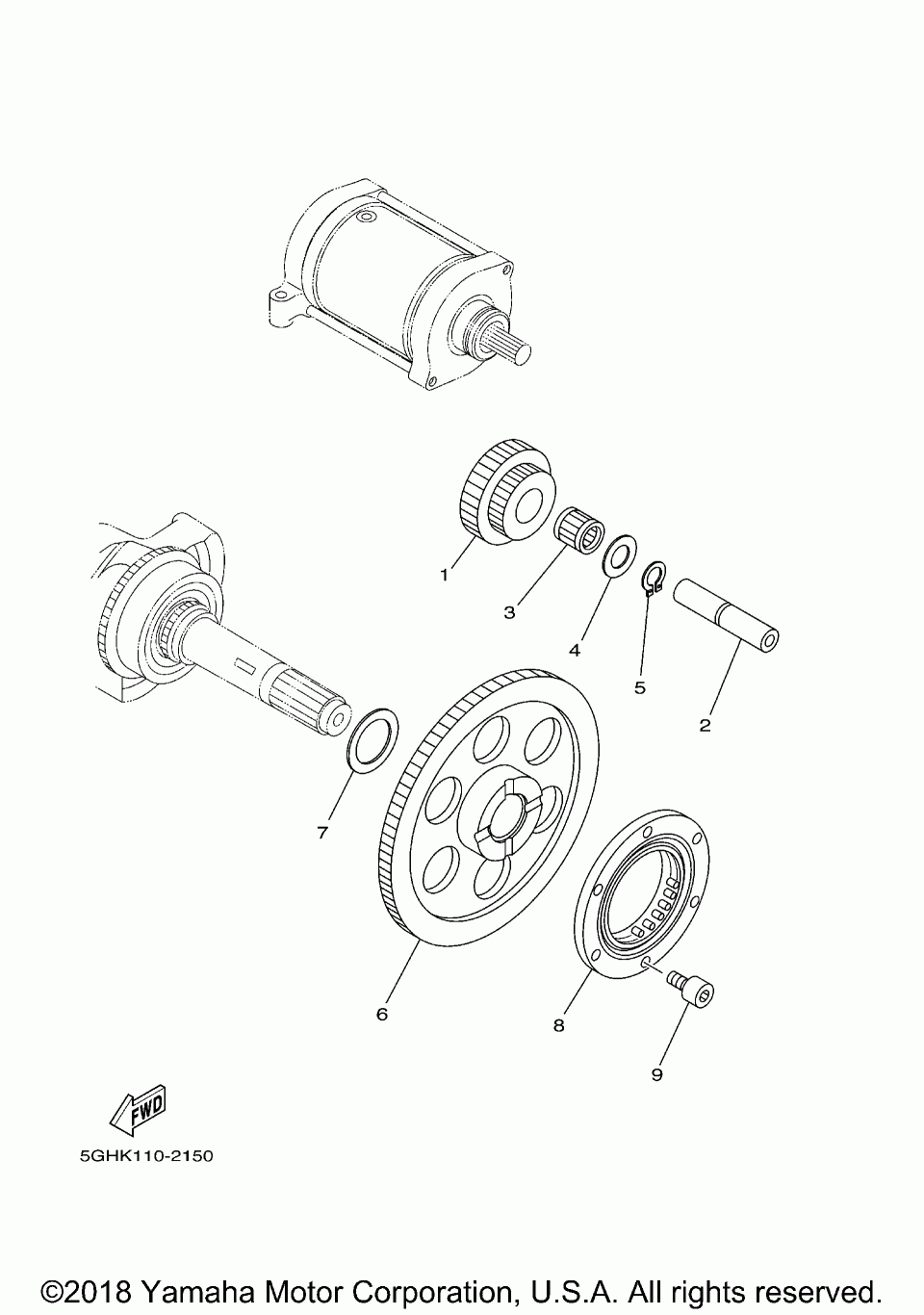 1

3

4

5

2

7

6

8

9

FWD

5GHK110-2150

©2018 Yamaha Motor Corporation, U.S.A. All rights reserved.