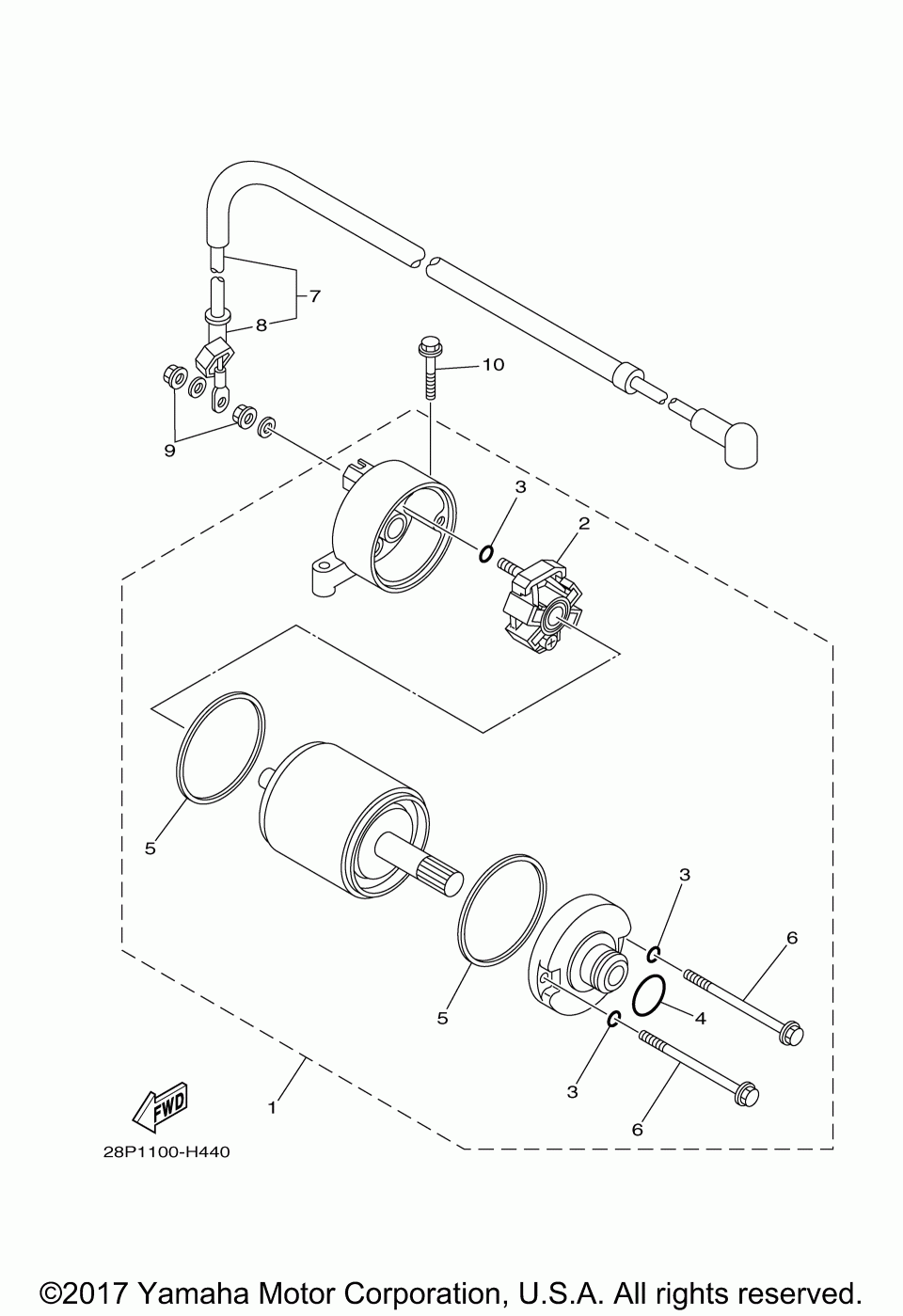 7
8
10
9
3
2
5
3
6
5
4
3
6
1
FWD
28P1100-H440

©2017 Yamaha Motor Corporation, U.S.A. All rights reserved.