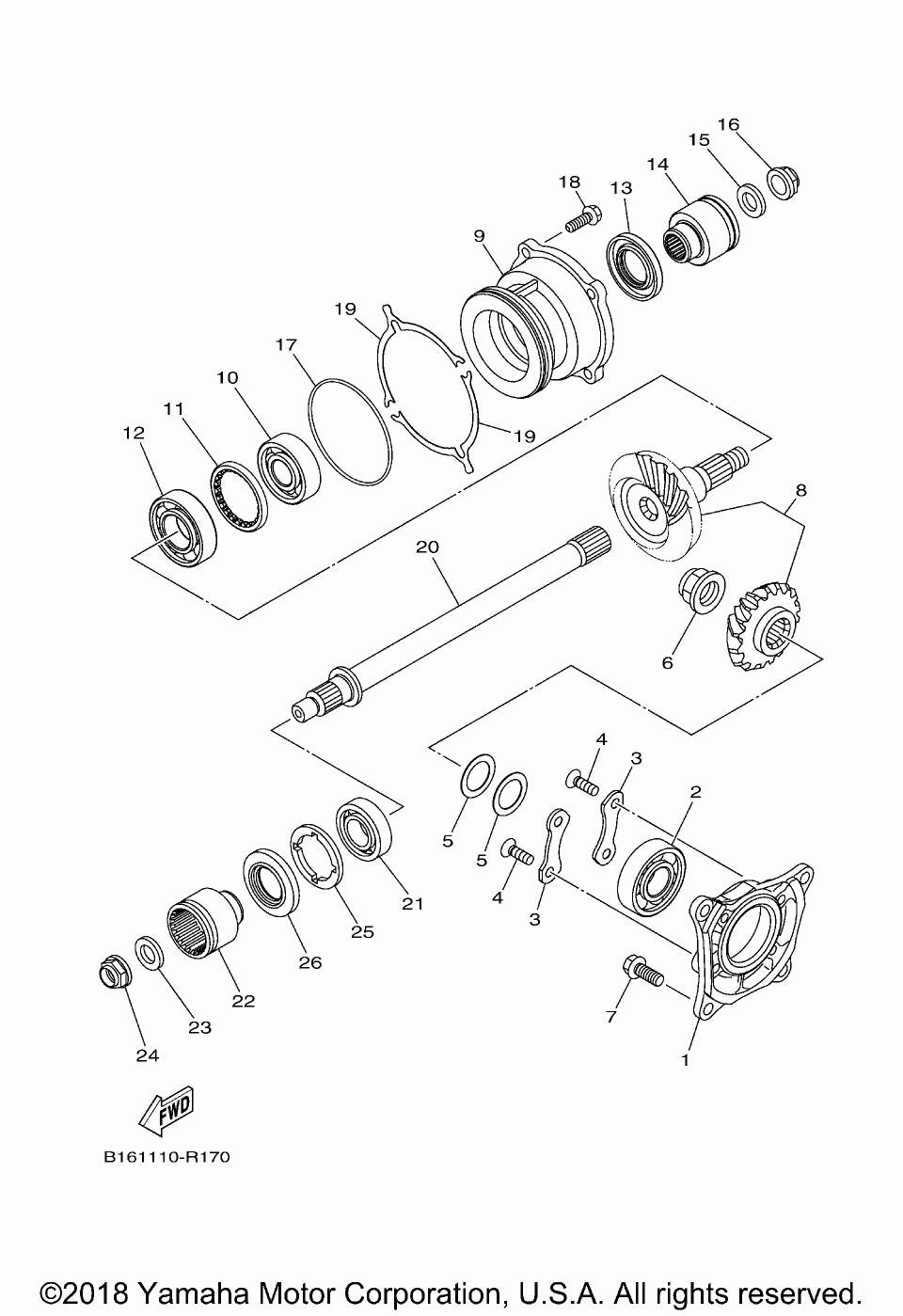 16
15
14
18
13
9
19
17
10
11
12
19
8
20
6
4
3
2
5
5
4
3
21
25
26
22
23
24
7
1
FWD
B161110-R170
©2018 Yamaha Motor Corporation, U.S.A. All rights reserved.