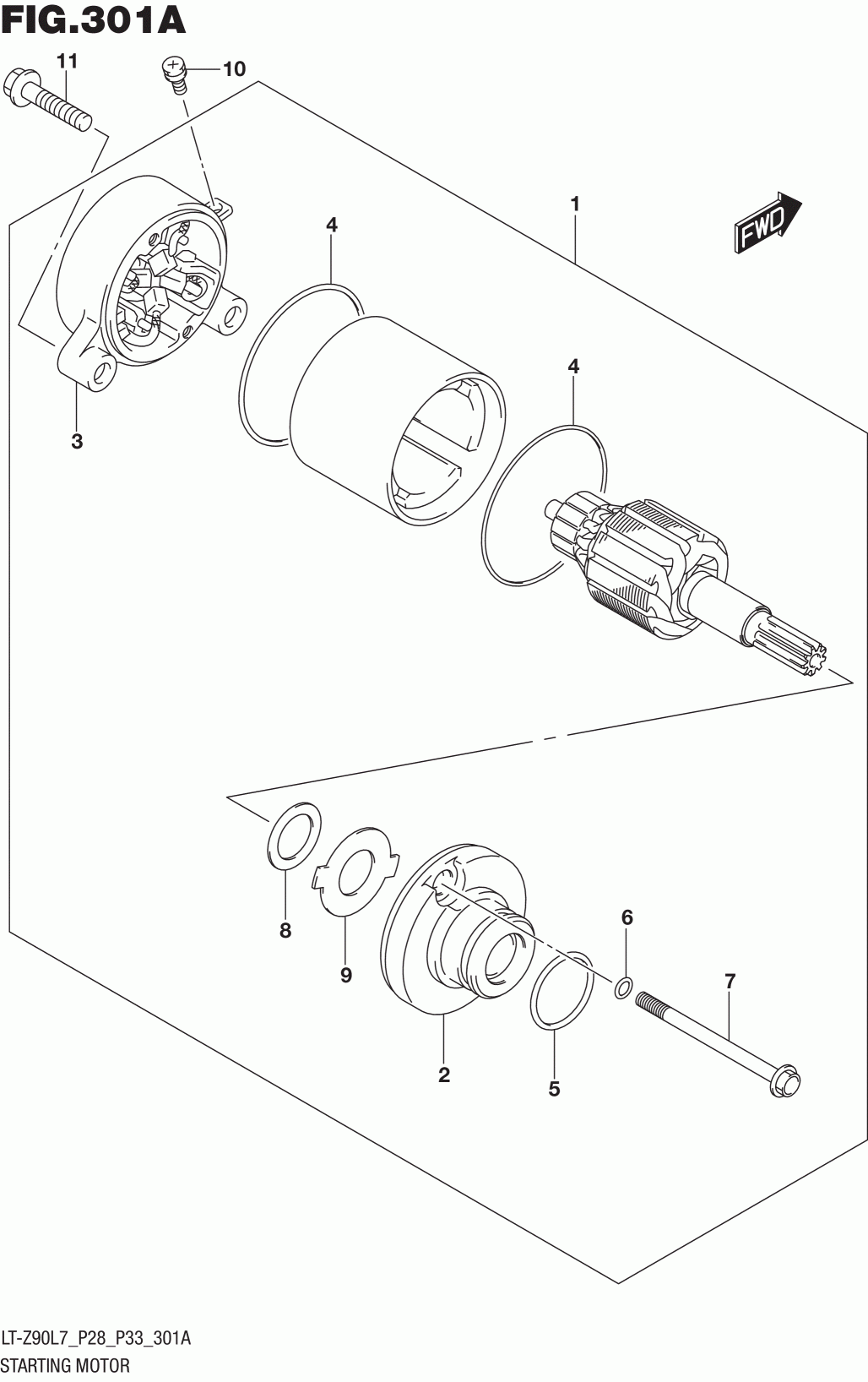 FIG.301A

11
10
1
FWD
4
4
3
8
9
6
7
2
5

LT-Z90L7_P28_P33_301A
STARTING MOTOR