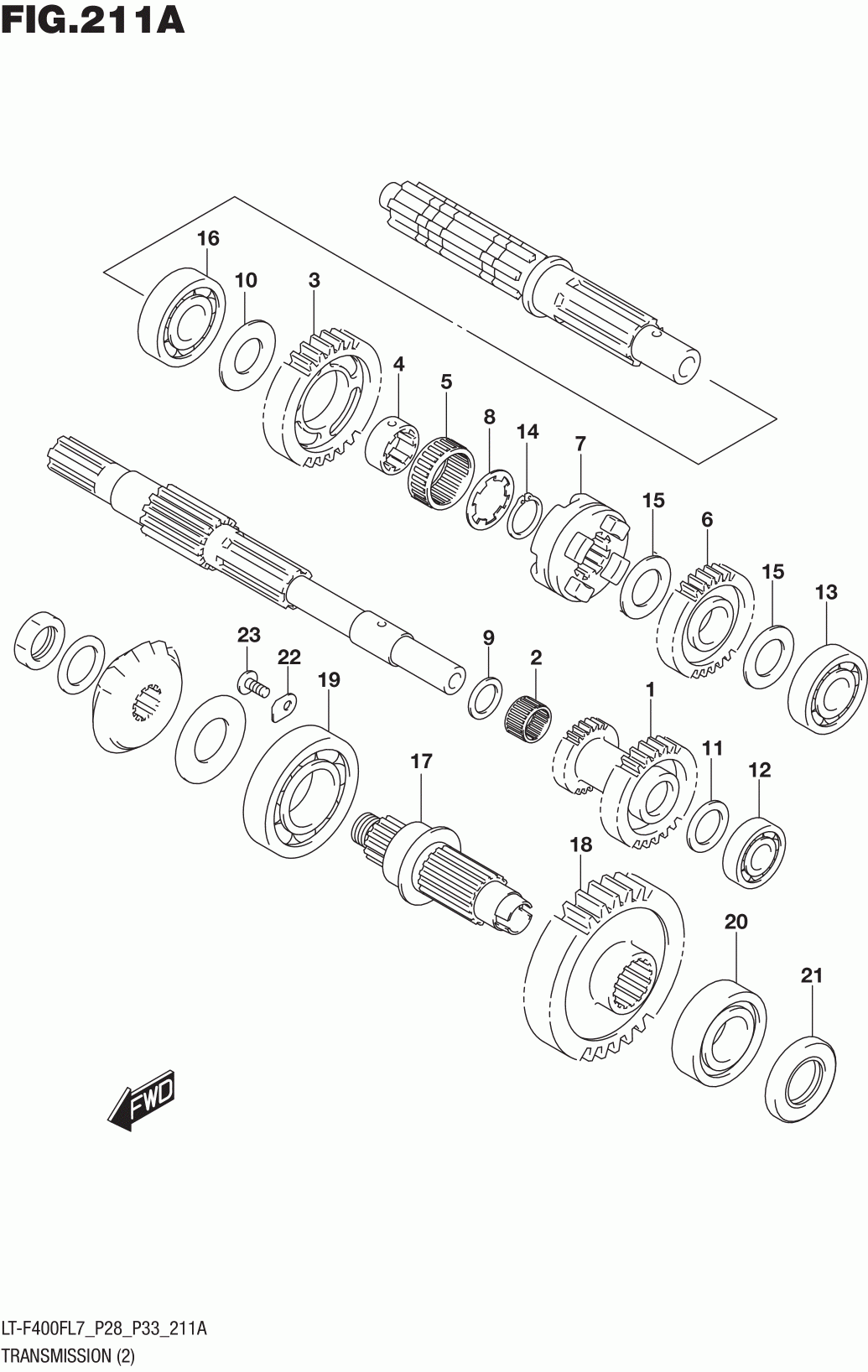 FIG.211A

16
10
3
4
5
8
14
7
15
6
15
13
23
22
19
9
2
1
11
12
17
18
20
21

FWD

LT-F400FL7_P28_P33_211A
TRANSMISSION (2)