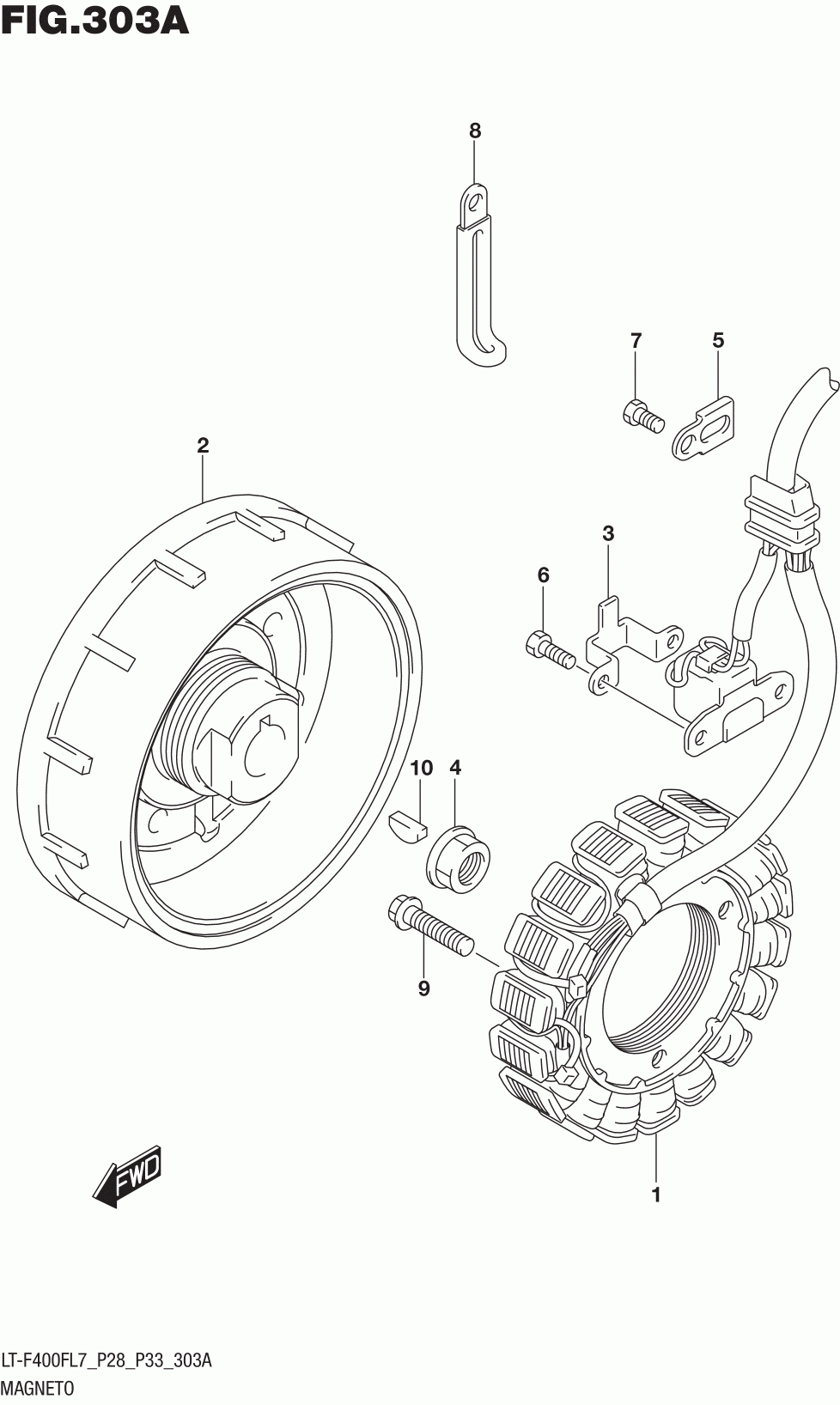 FIG.303A

8

7

5

2

3

6

10

4

9

1

FWD

LT-F400FL7_P28_P33_303A
MAGNETO