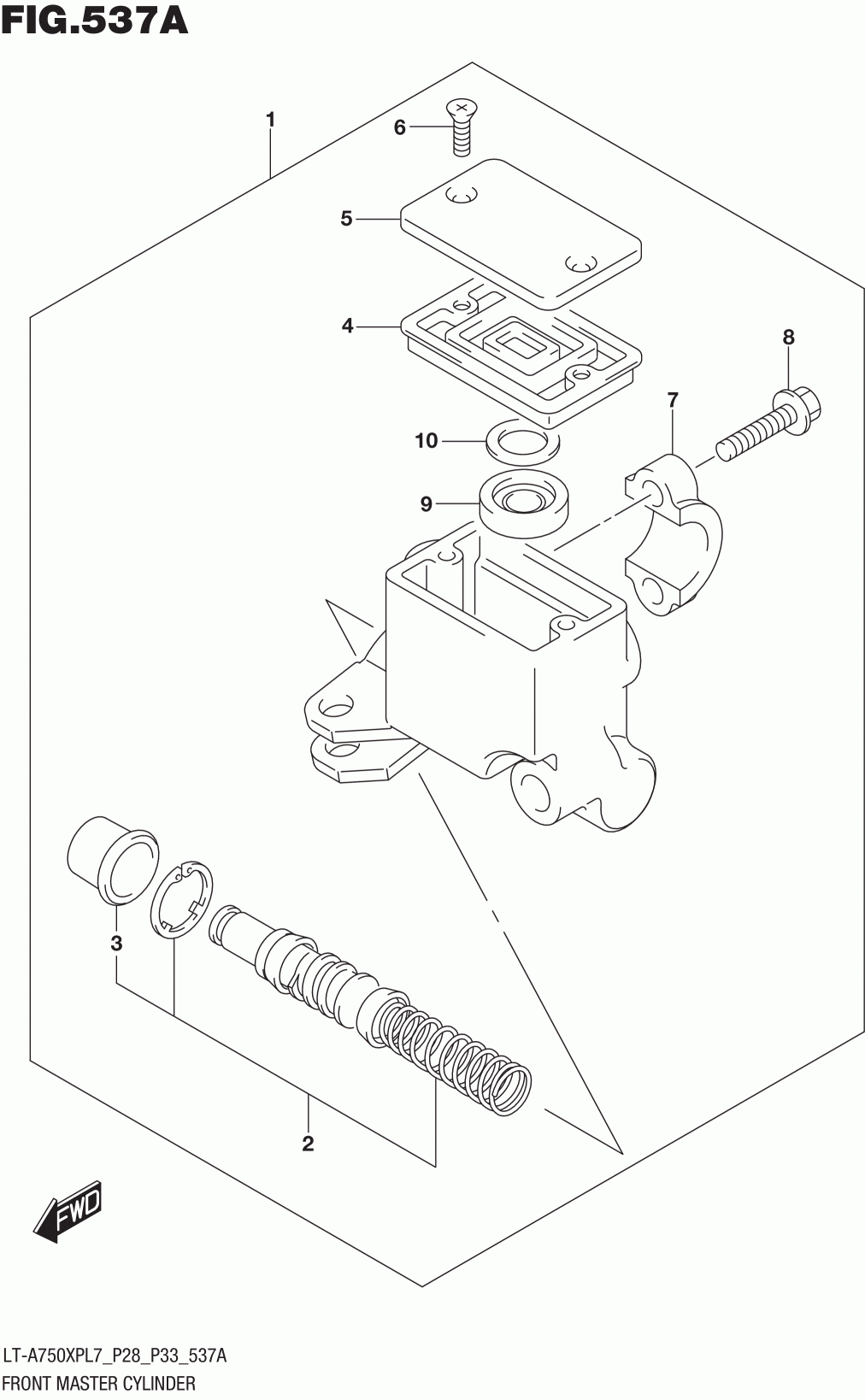 FIG.537A

1

6

5

4

8

7

10

9

3

2

FWD

LT-A750XPL7_P28_P33_537A
FRONT MASTER CYLINDER