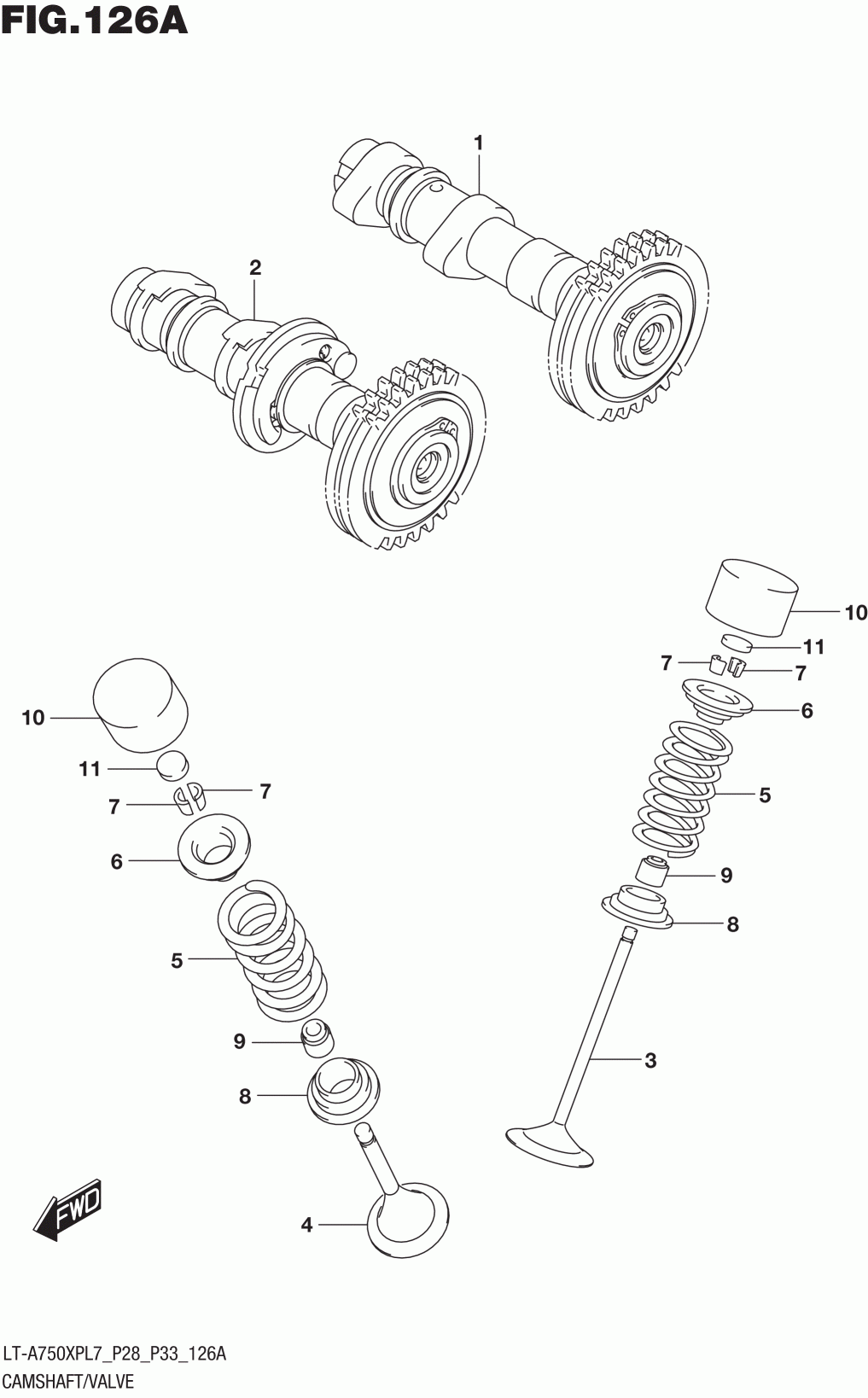 FIG.126A

1

2

10

11

7

7

6

5

9

8

3

10

11

7

7

6

5

9

8

4

FWD

LT-A750XPL7_P28_P33_126A
CAMSHAFT/VALVE