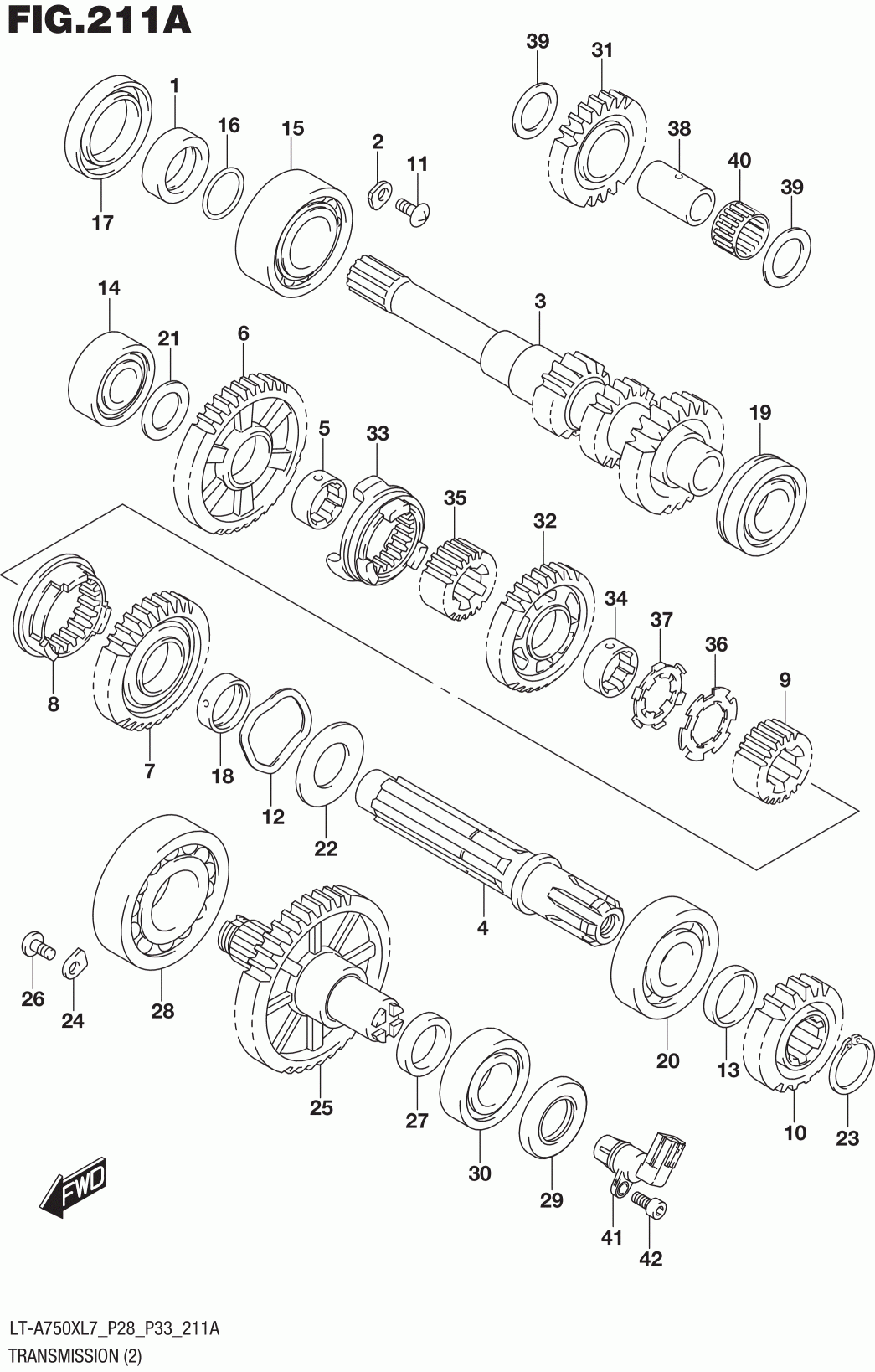 FIG.211A

39
31
1
16
15
2
11
38
40
39
17
14
21
6
3
19
5
33
35
32
34
37
36
9
8
7
18
12
22
4
26
24
28
25
27
30
29
20
13
10
23
41
42
FWD

LT-A750XL7_P28_P33_211A
TRANSMISSION (2)