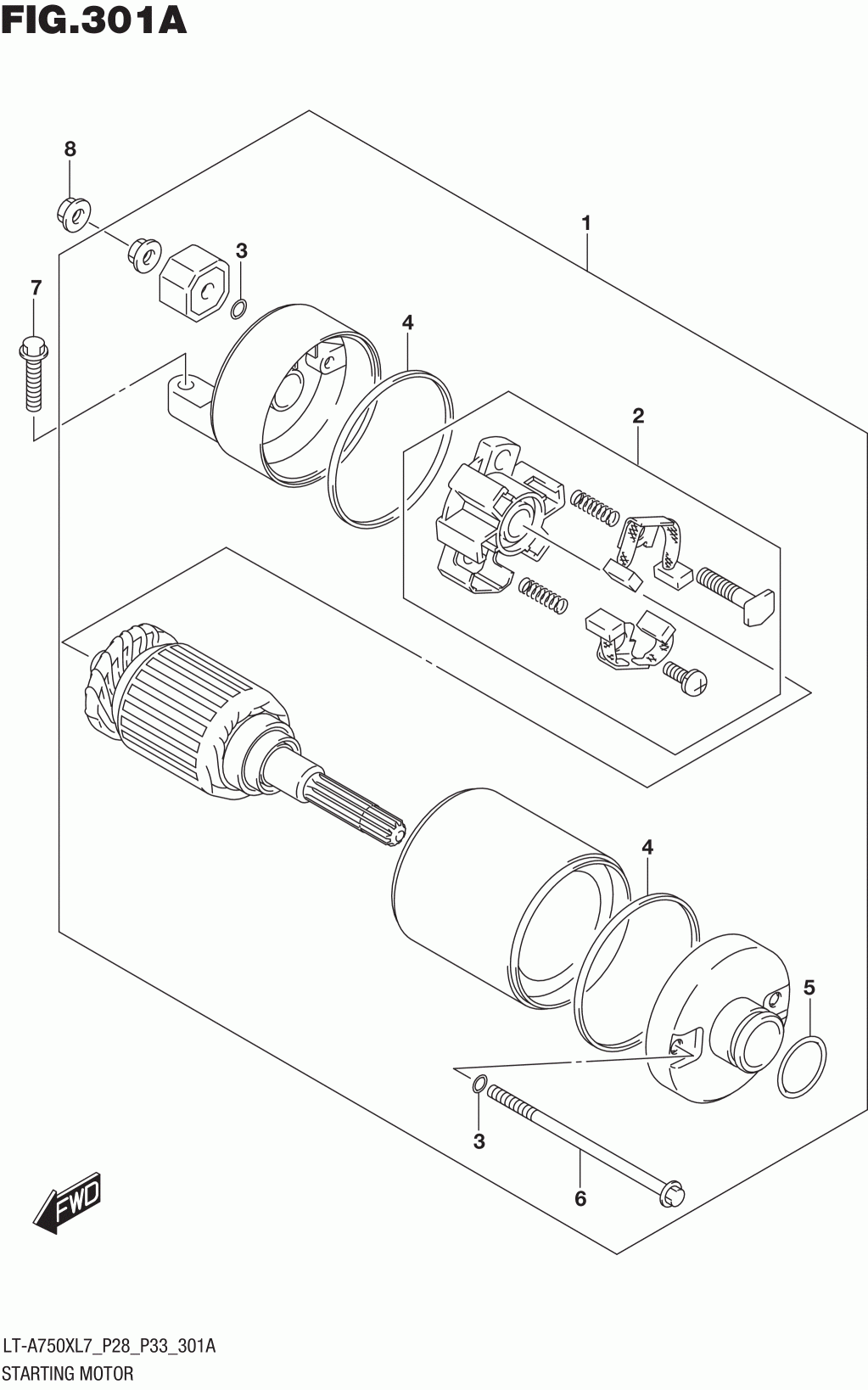 FIG.301A

8

1

3

7

4

2

4

5

3

6

FWD

LT-A750XL7_P28_P33_301A
STARTING MOTOR