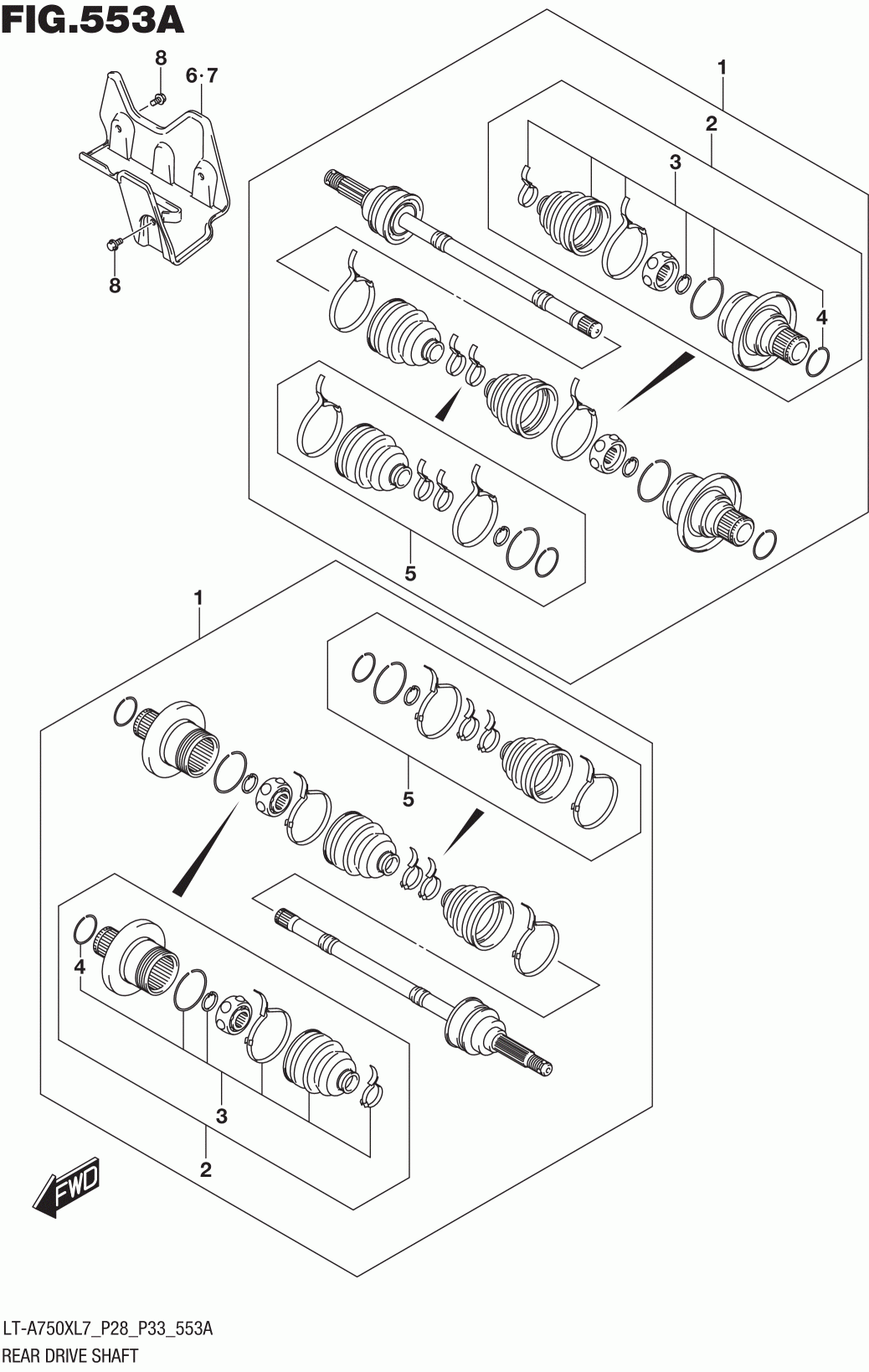 FIG.553A

8
6·7
8

1
2
3
4
5

1
5
4
3
2

FWD

LT-A750XL7_P28_P33_553A
REAR DRIVE SHAFT