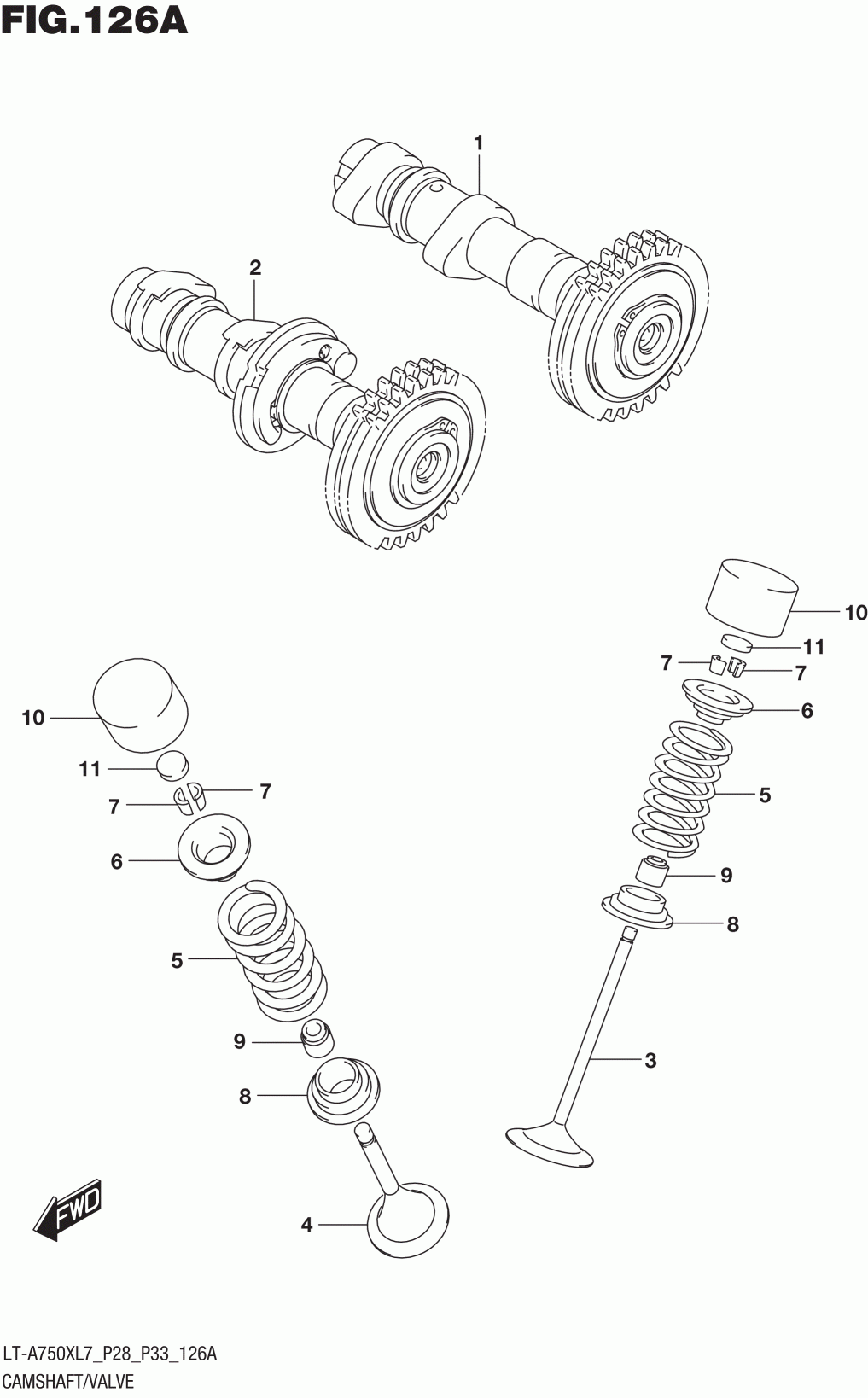 FIG.126A

1

2

10

11

7

7

6

5

9

8

3

10

11

7

7

6

5

9

8

4

FWD

LT-A750XL7_P28_P33_126A
CAMSHAFT/VALVE