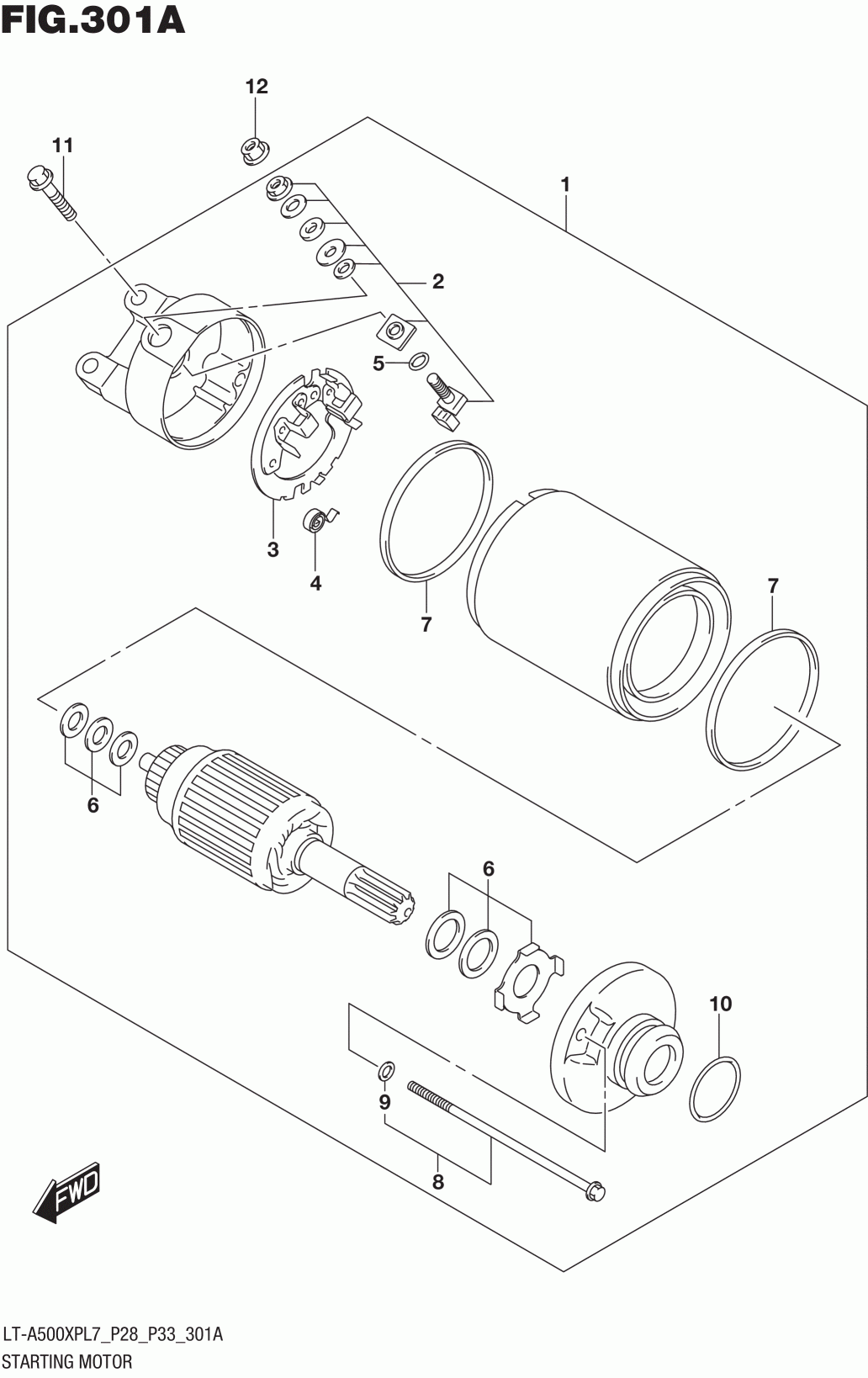 FIG.301A

12

11

1

2

5

3

4

7

7

6

6

10

9

8

FWD

LT-A500XPL7_P28_P33_301A
STARTING MOTOR