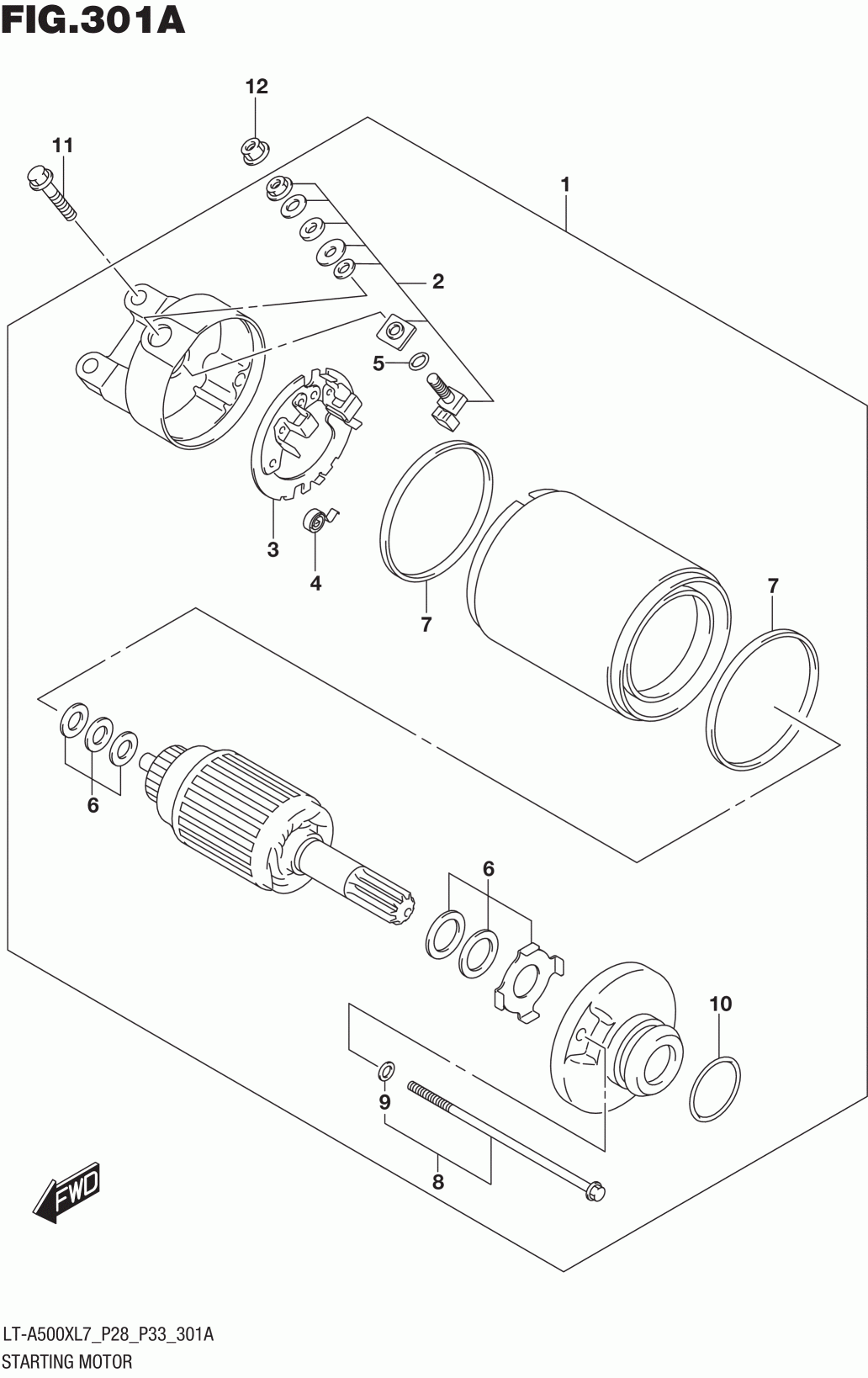 FIG.301A

12

11

1

2

5

3

4

7

7

6

6

10

9

8

FWD

LT-A500XL7_P28_P33_301A
STARTING MOTOR