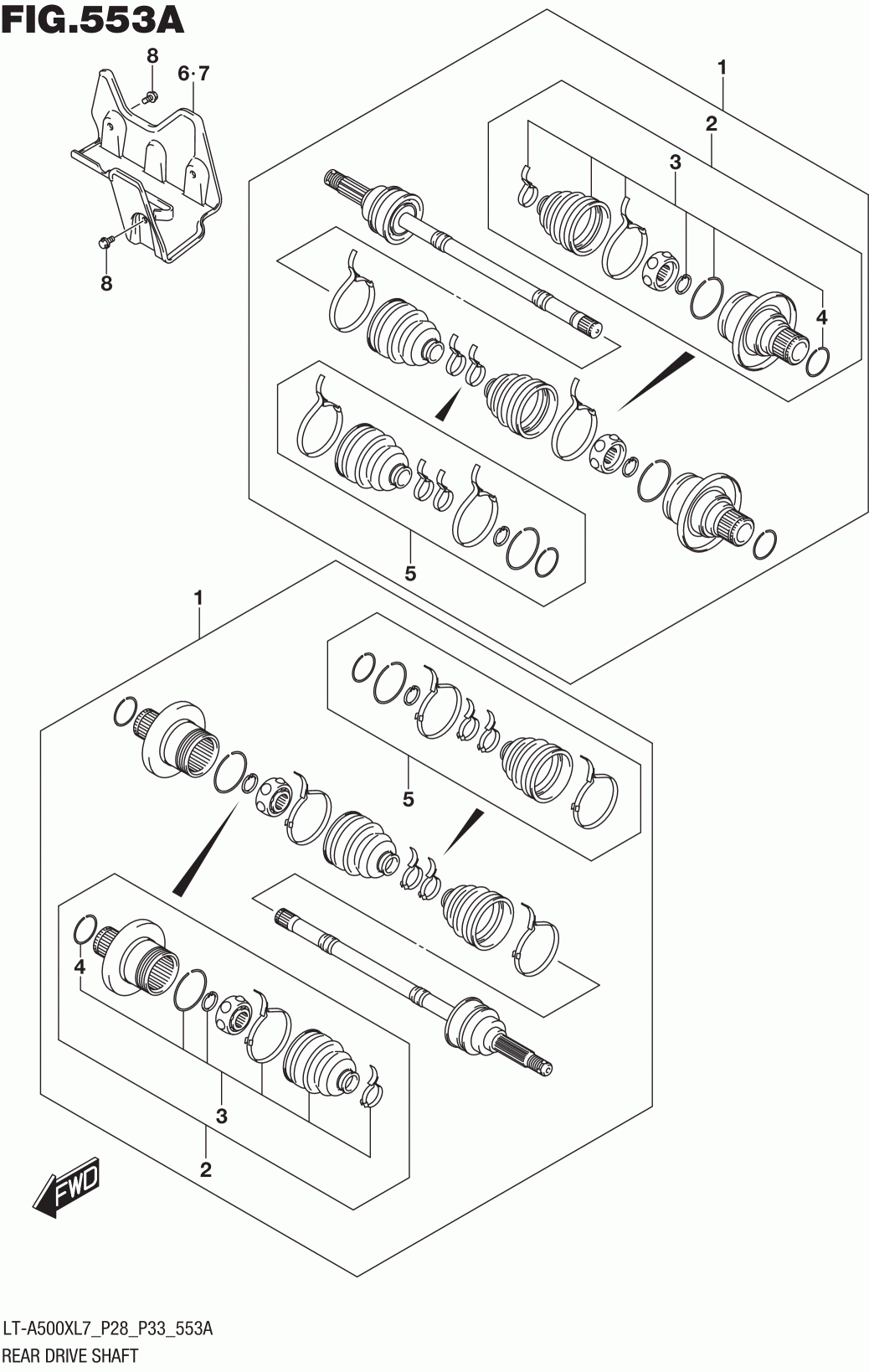 FIG.553A

8
6·7
8

1
2
3
4
5

1
5
4
3
2

FWD

LT-A500XL7_P28_P33_553A
REAR DRIVE SHAFT