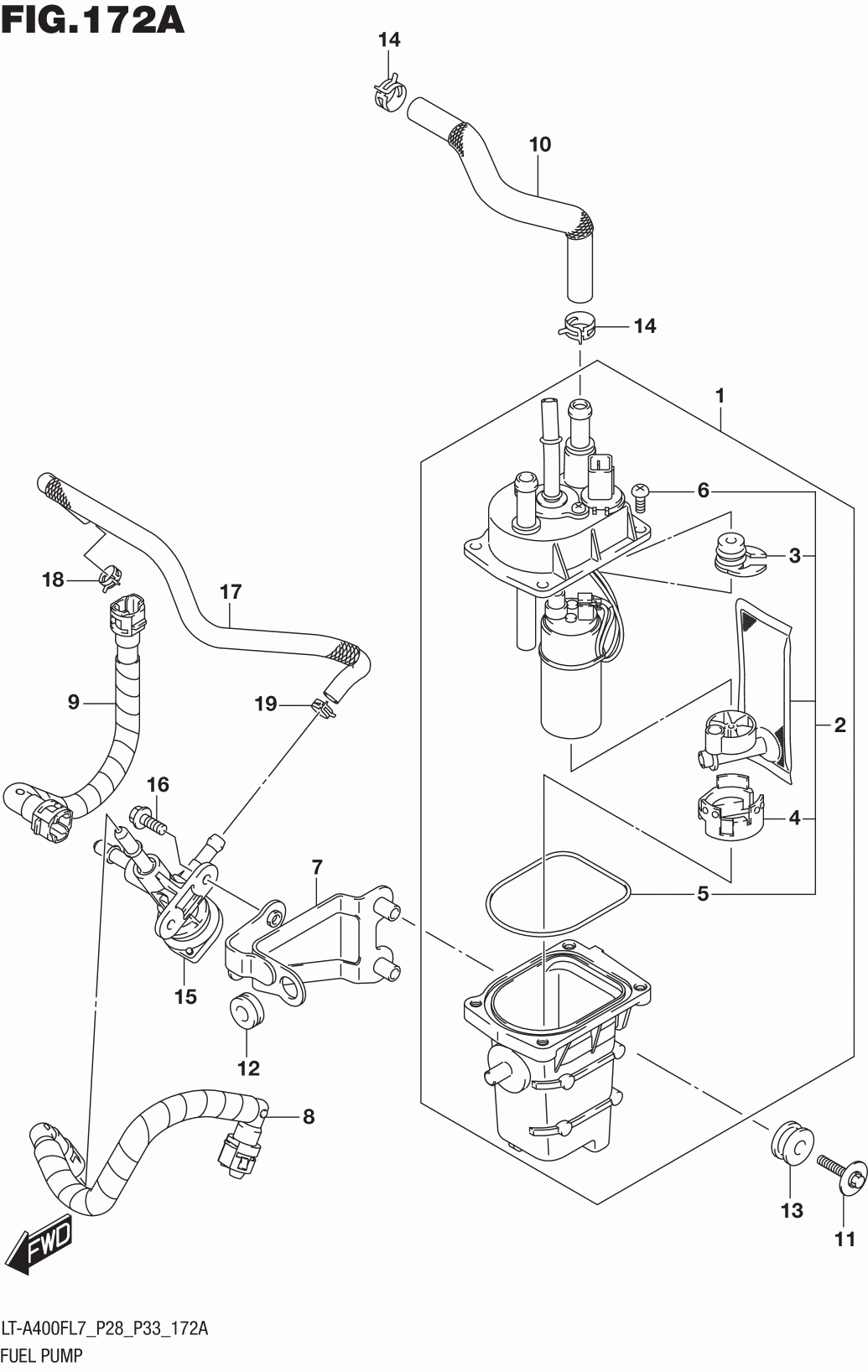 FIG.172A

14
10
14
1
6
3
18
17
9
19
2
16
4
7
5
15
12
8
13
11
FWD

LT-A400FL7_P28_P33_172A
FUEL PUMP