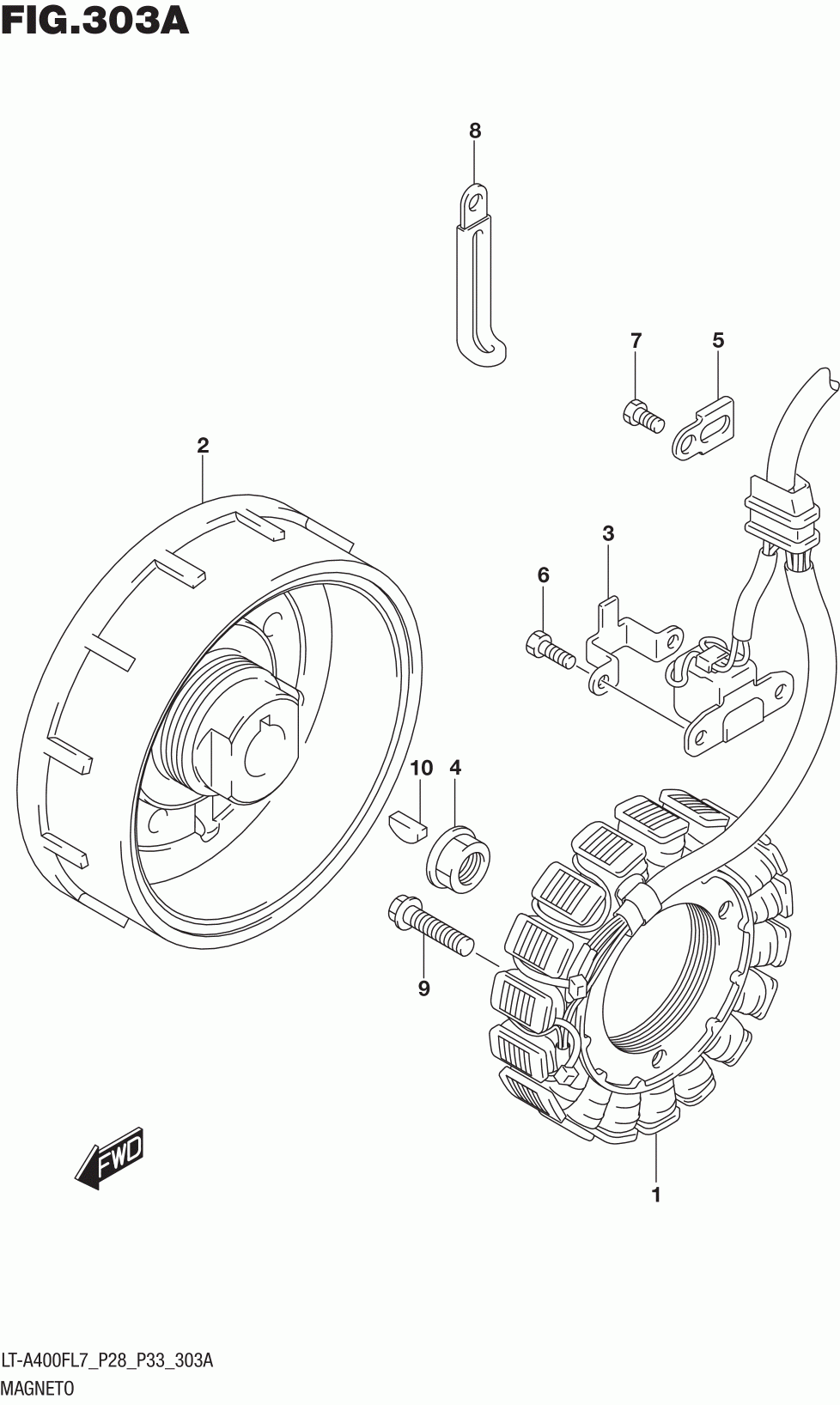 FIG.303A

8

7

5

2

3

6

10

4

9

FWD

1

LT-A400FL7_P28_P33_303A
MAGNETO