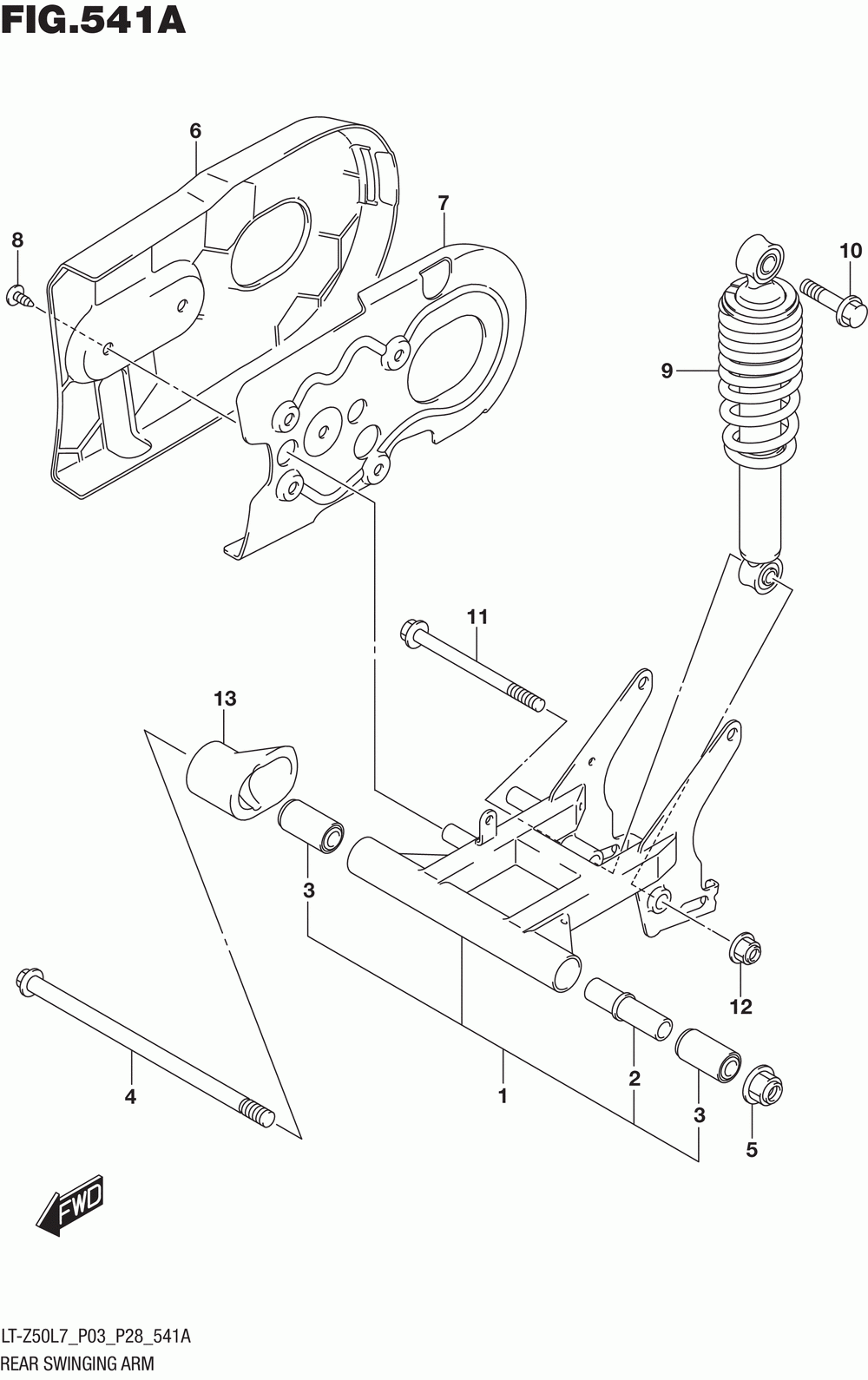 FIG.541A

6

7

8

10

9

11

13

3

12

4

1

2

3

5

FWD

LT-Z50L7_P03_P28_541A
REAR SWINGING ARM