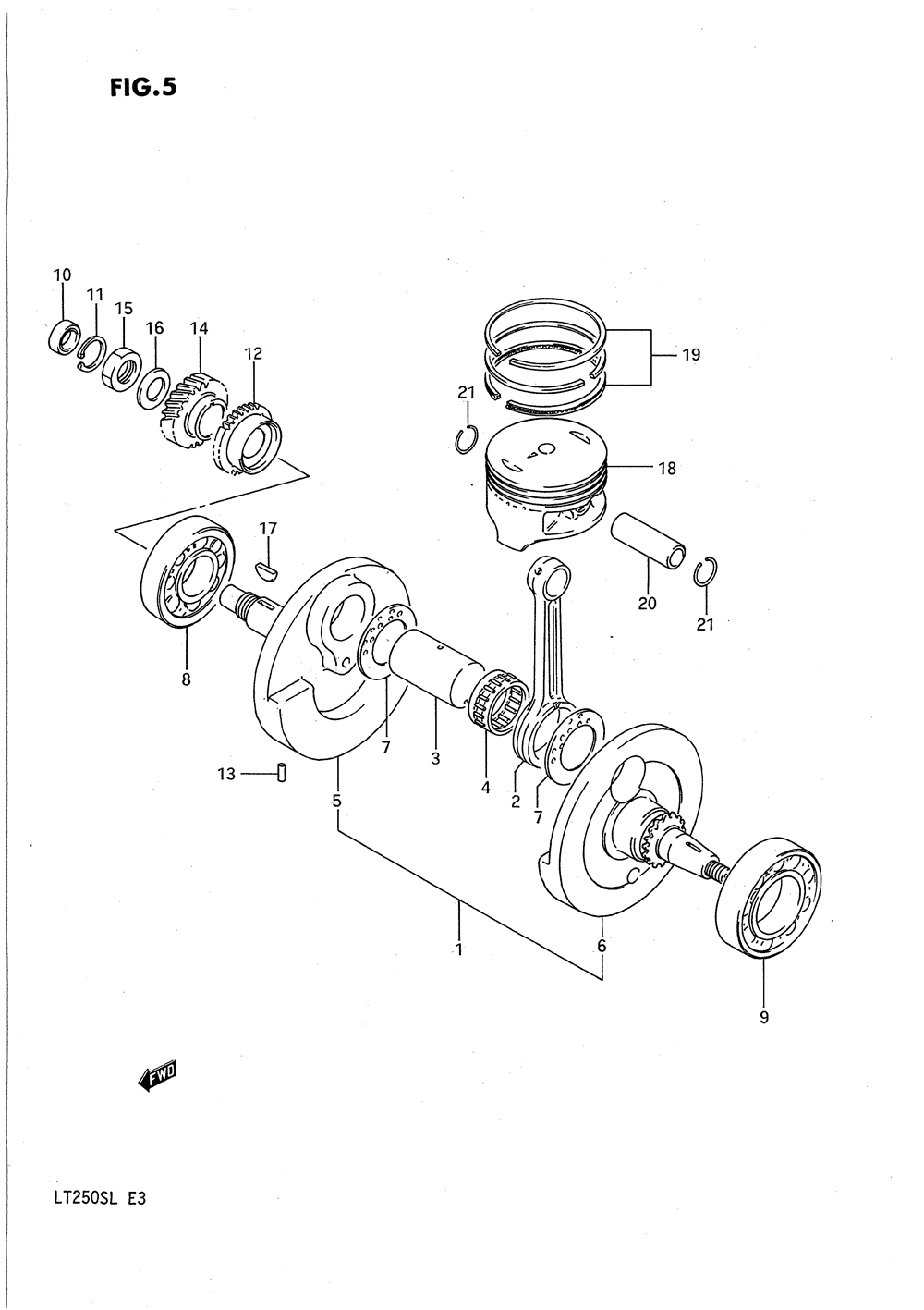 FIG.5

10
11
15
16
14
12
19
21
18
17
20
21
8
7
3
4
2
7
13
5
1
6
9

FWD

LT250SL E3