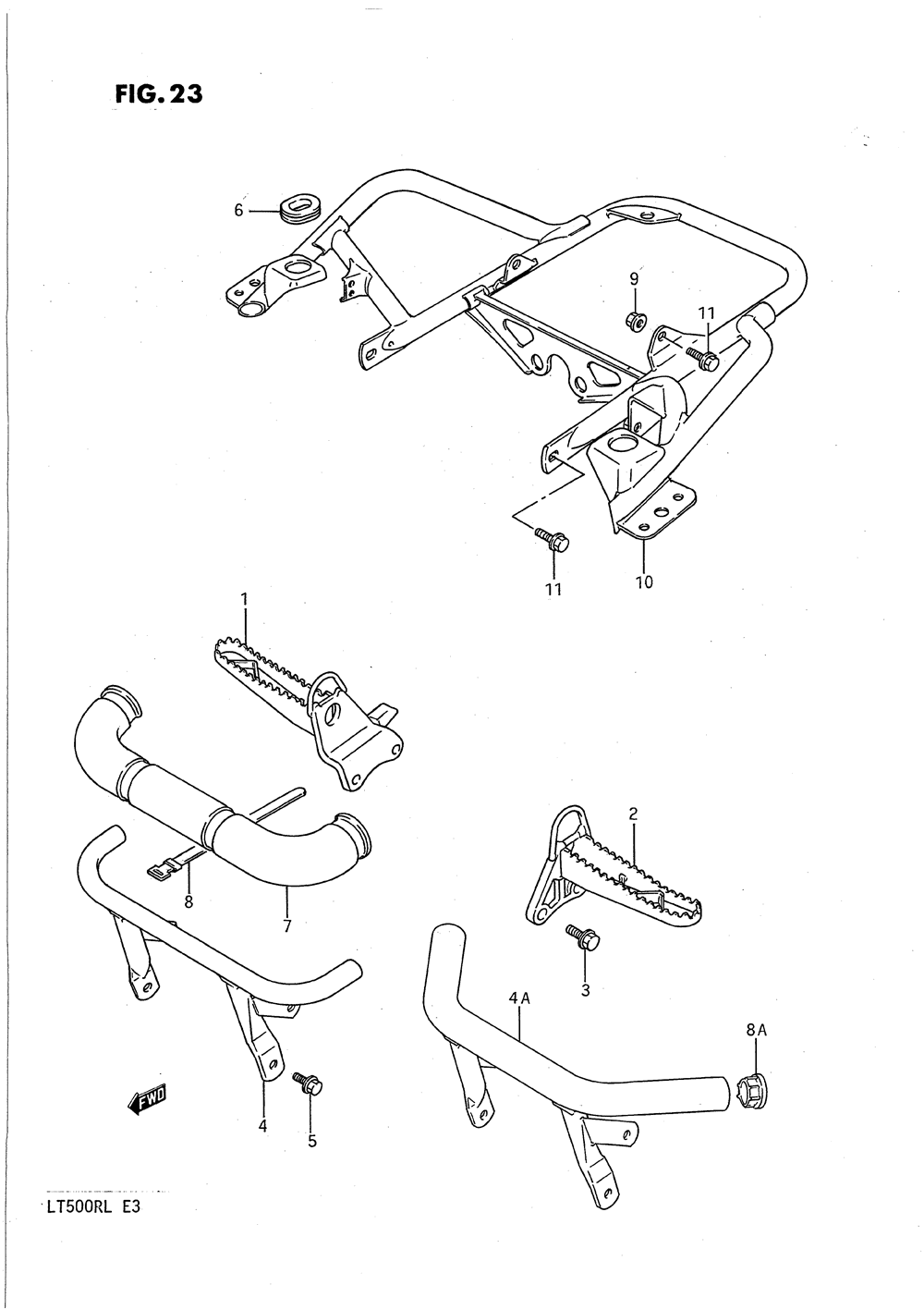 FIG. 23

6

9

11

11

10

1

2

8

7

3

4A

8A

FWD

4

5

LT500RL E3