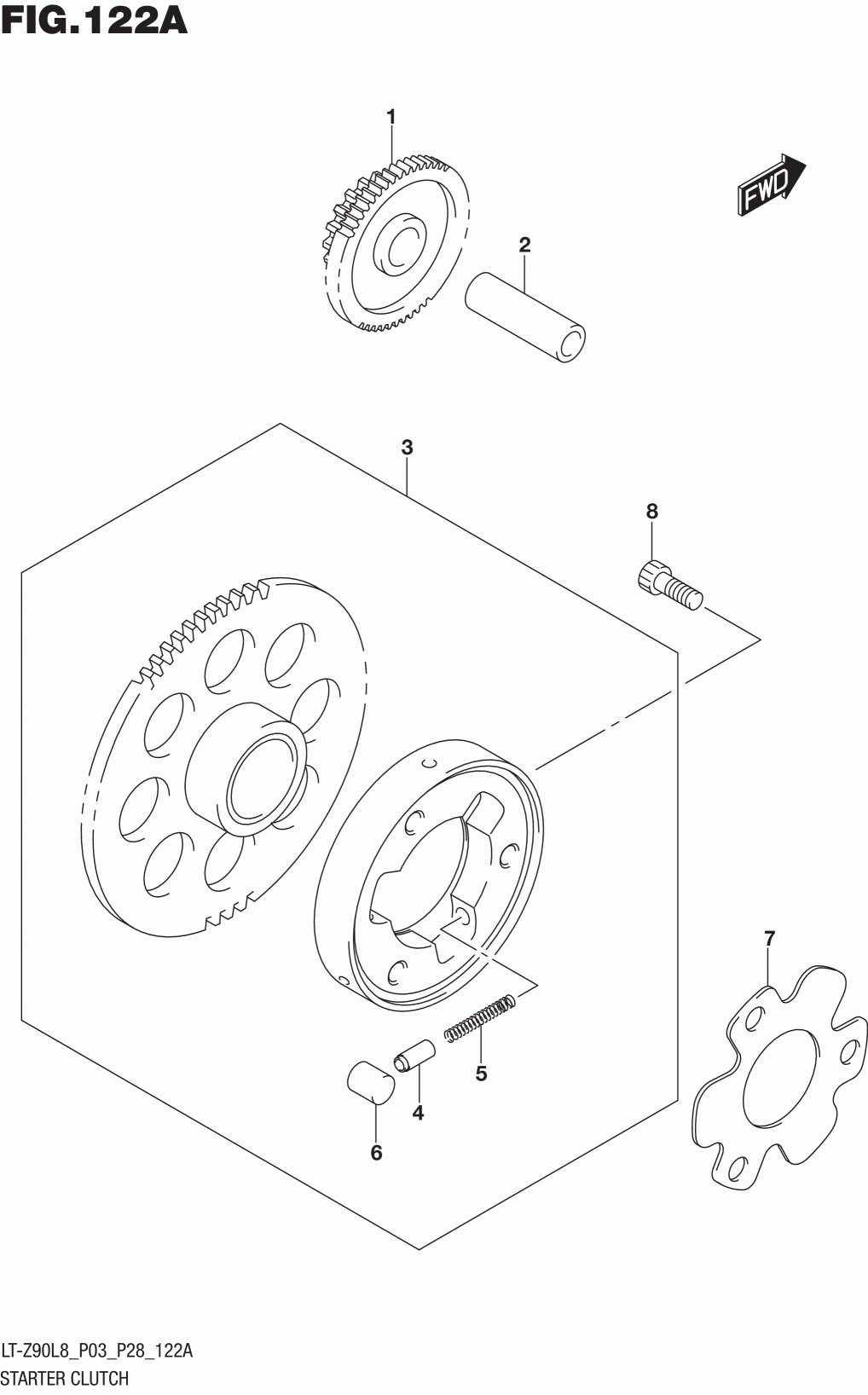 FIG.122A

1

FWD

2

3

8

7

5

4

6

LT-Z90L8_P03_P28_122A
STARTER CLUTCH