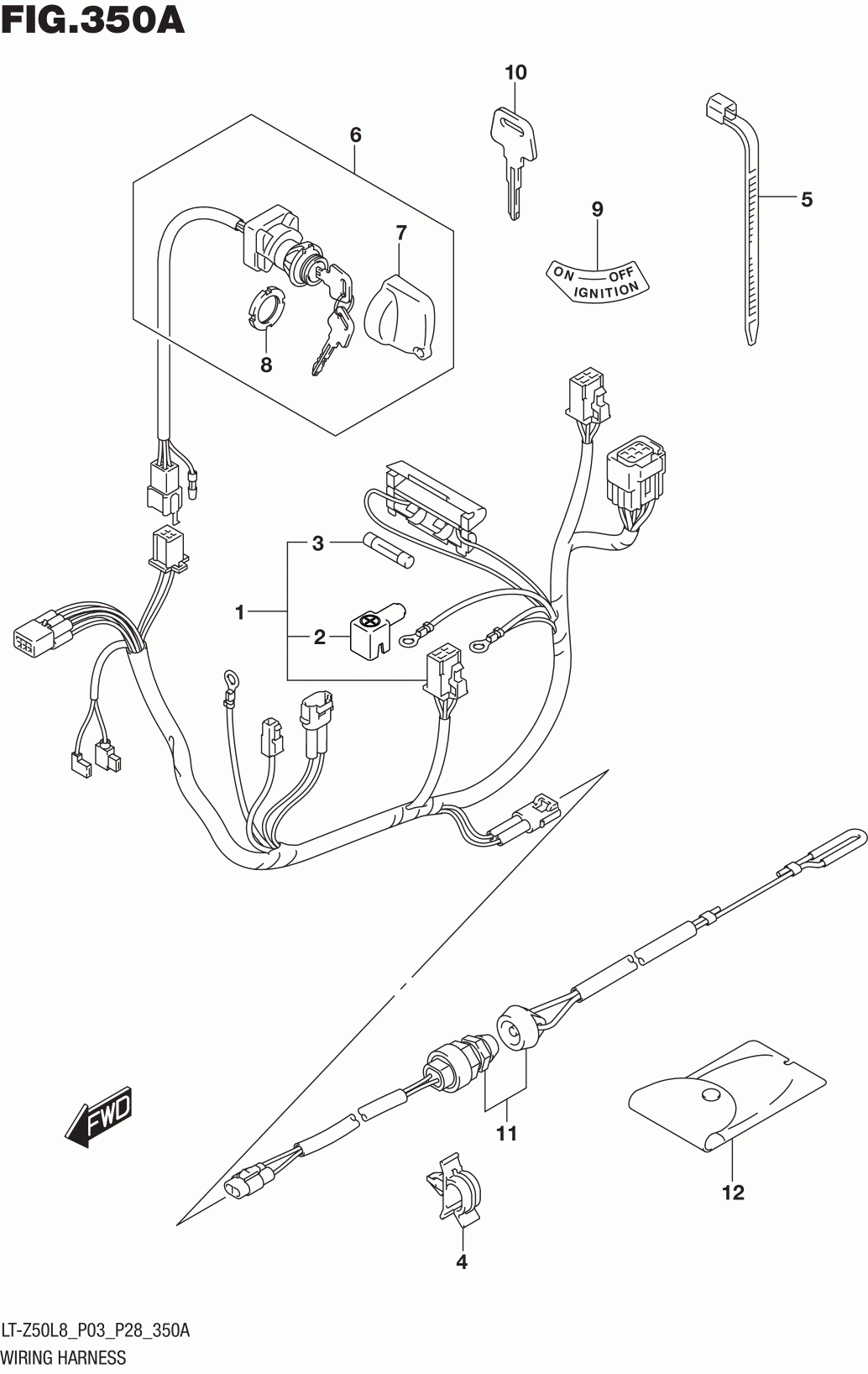 FIG.350A

10

6

5

9

7

ON — OFF
IGNITION

8

3

1

2

FWD

11

12

4

LT-Z50L8_P03_P28_350A
WIRING HARNESS