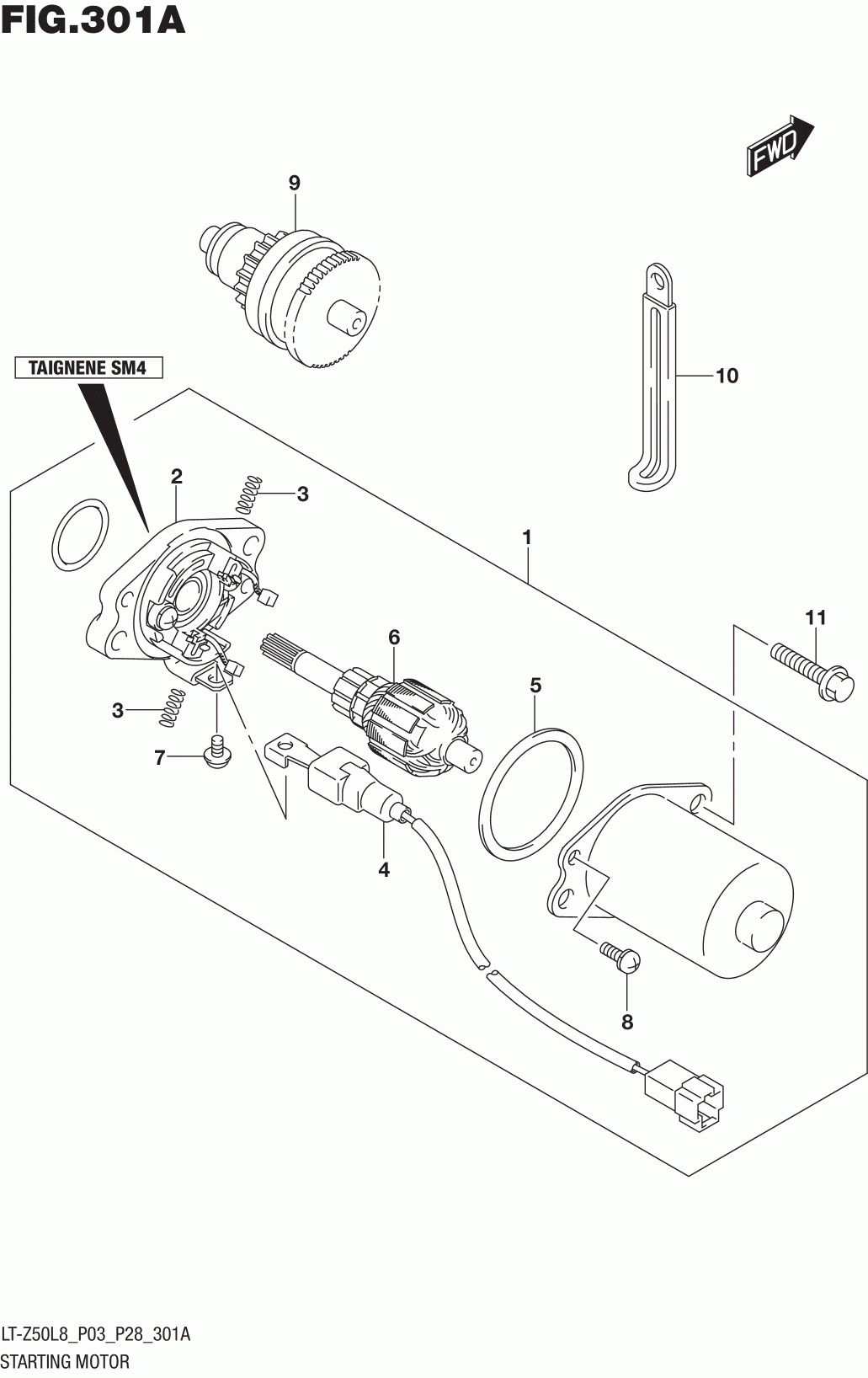 FIG.301A

FWD

9

TAIGNENE SM4

10

2

3

1

11

6

5

3

7

4

8

LT-Z50L8_P03_P28_301A
STARTING MOTOR