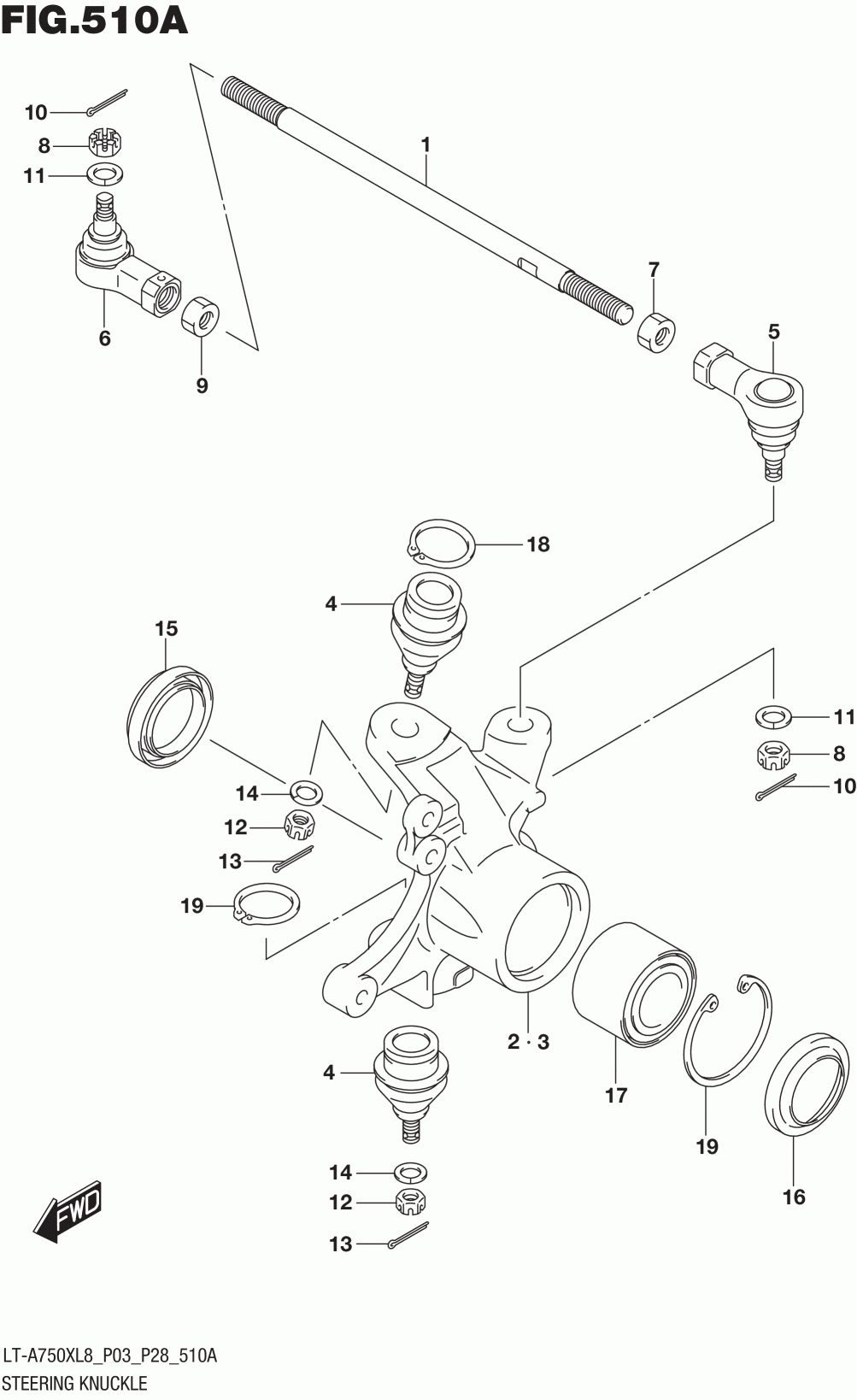 FIG.510A

10
8
11
6
9
1
7
5
18
4
15
11
8
10
14
12
13
19
2 · 3
17
19
16
4
14
12
13
FWD

LT-A750XL8_P03_P28_510A
STEERING KNUCKLE