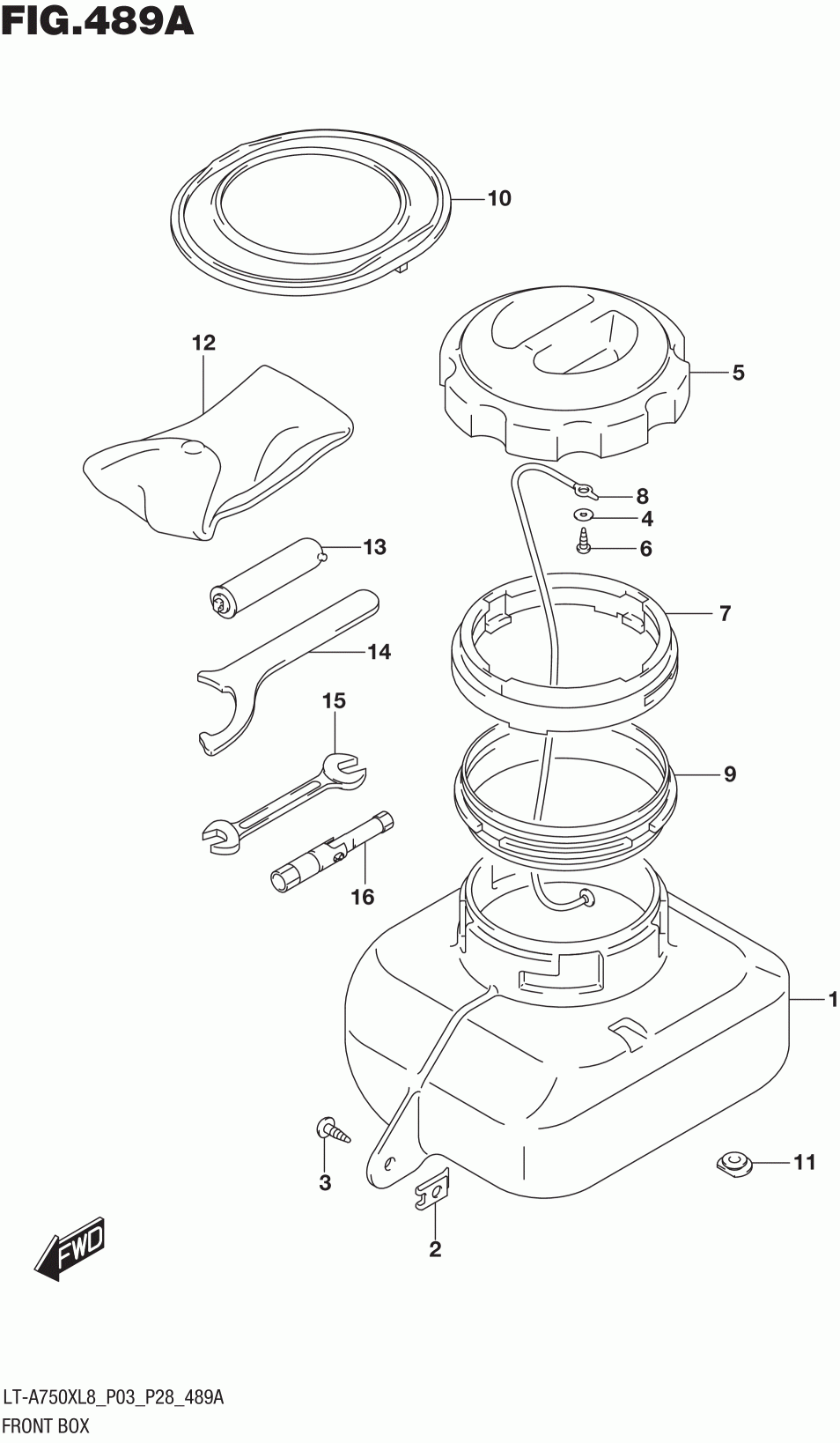 FIG.489A

10

12

5

8

4

6

13

7

14

15

9

16

1

3

11

2

FWD

LT-A750XL8_P03_P28_489A
FRONT BOX