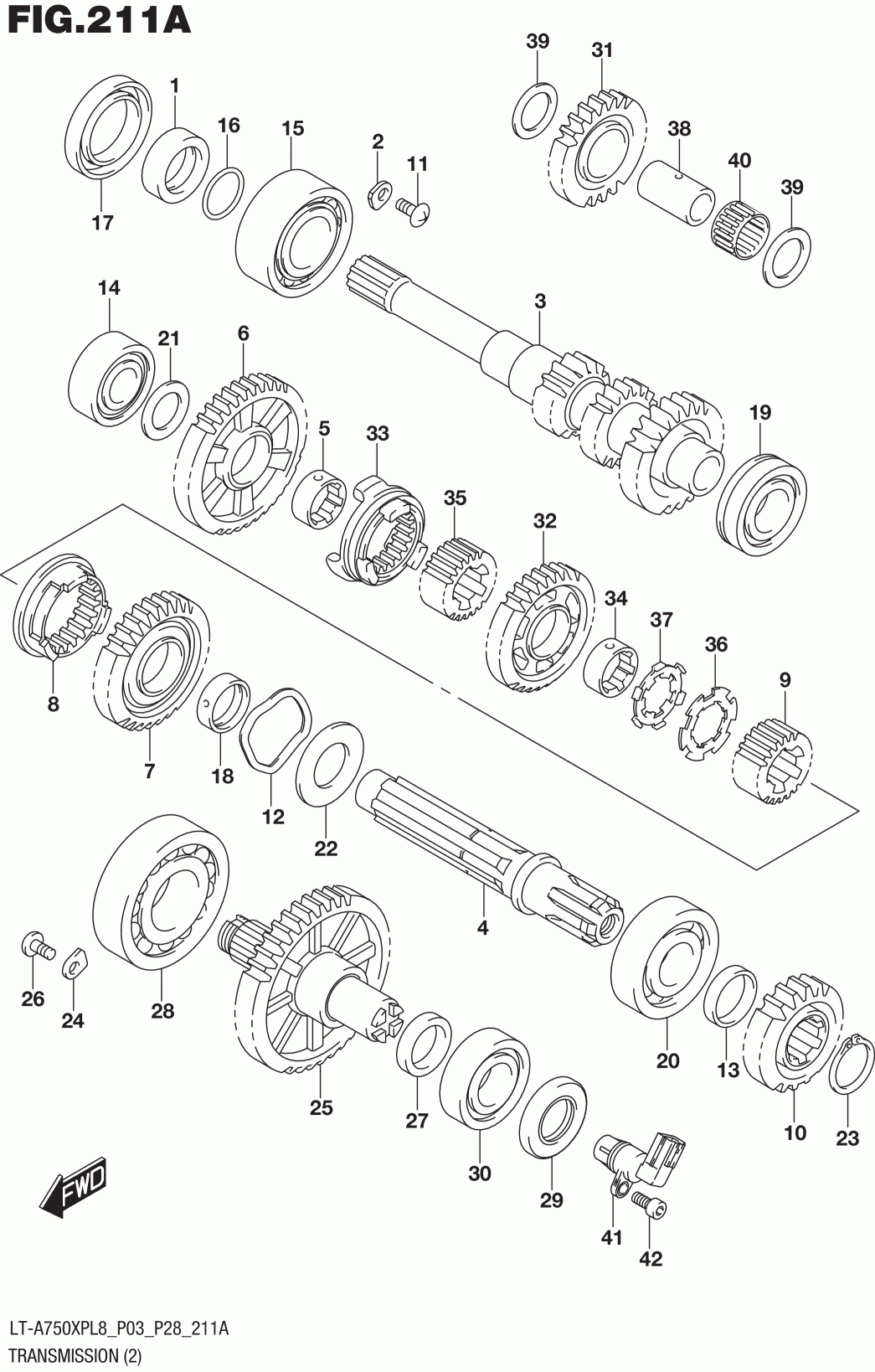 FIG.211A

39
31
1
16
15
2
11
38
40
39
17
14
21
6
3
5
33
19
35
32
34
37
36
9
8
7
18
12
22
4
26
24
28
25
27
30
29
20
13
10
23
41
42

FWD

LT-A750XPL8_P03_P28_211A
TRANSMISSION (2)