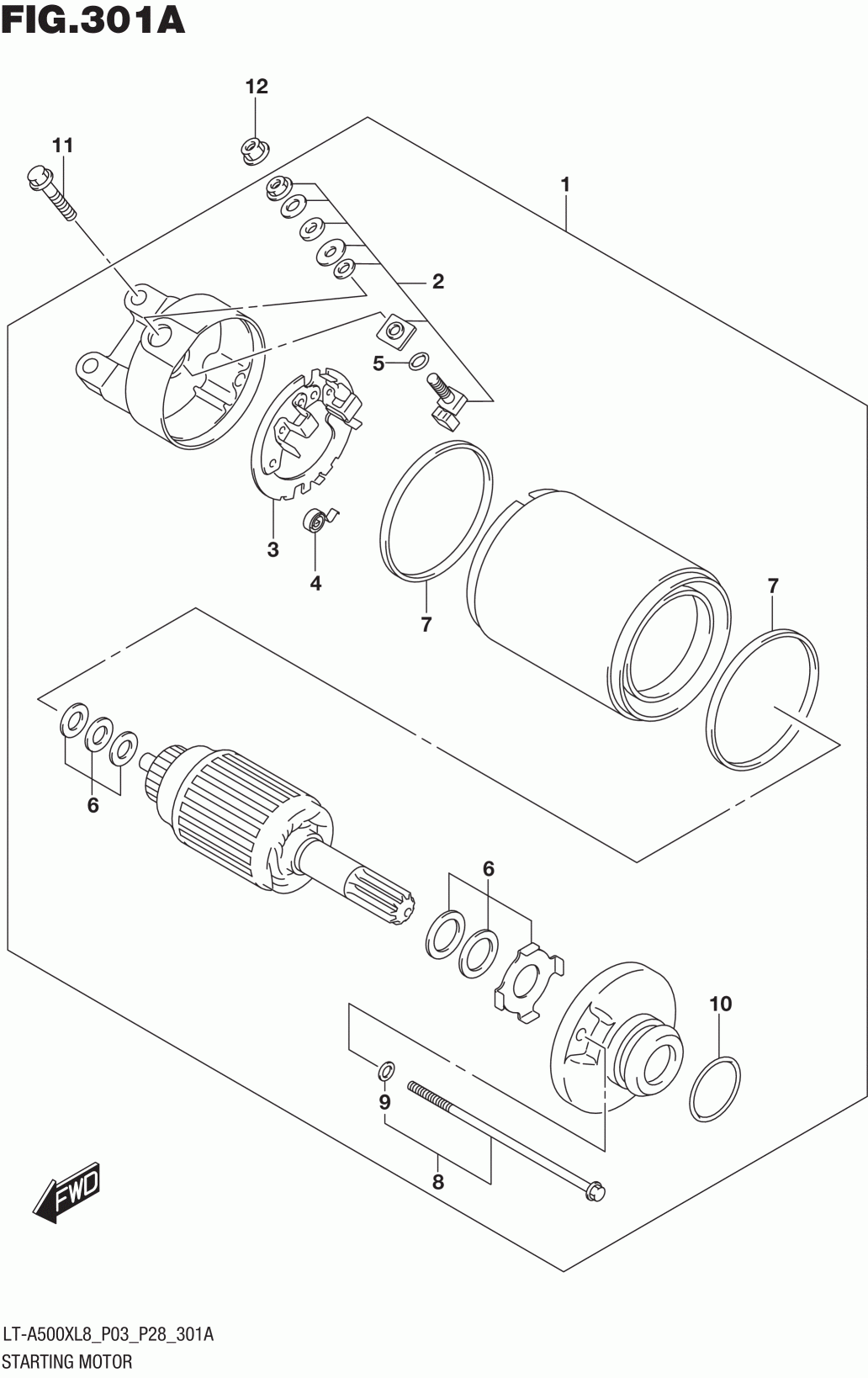 FIG.301A

12
11
1
2
5
3
4
7
7
6
6
10
9
8
FWD

LT-A500XL8_P03_P28_301A
STARTING MOTOR