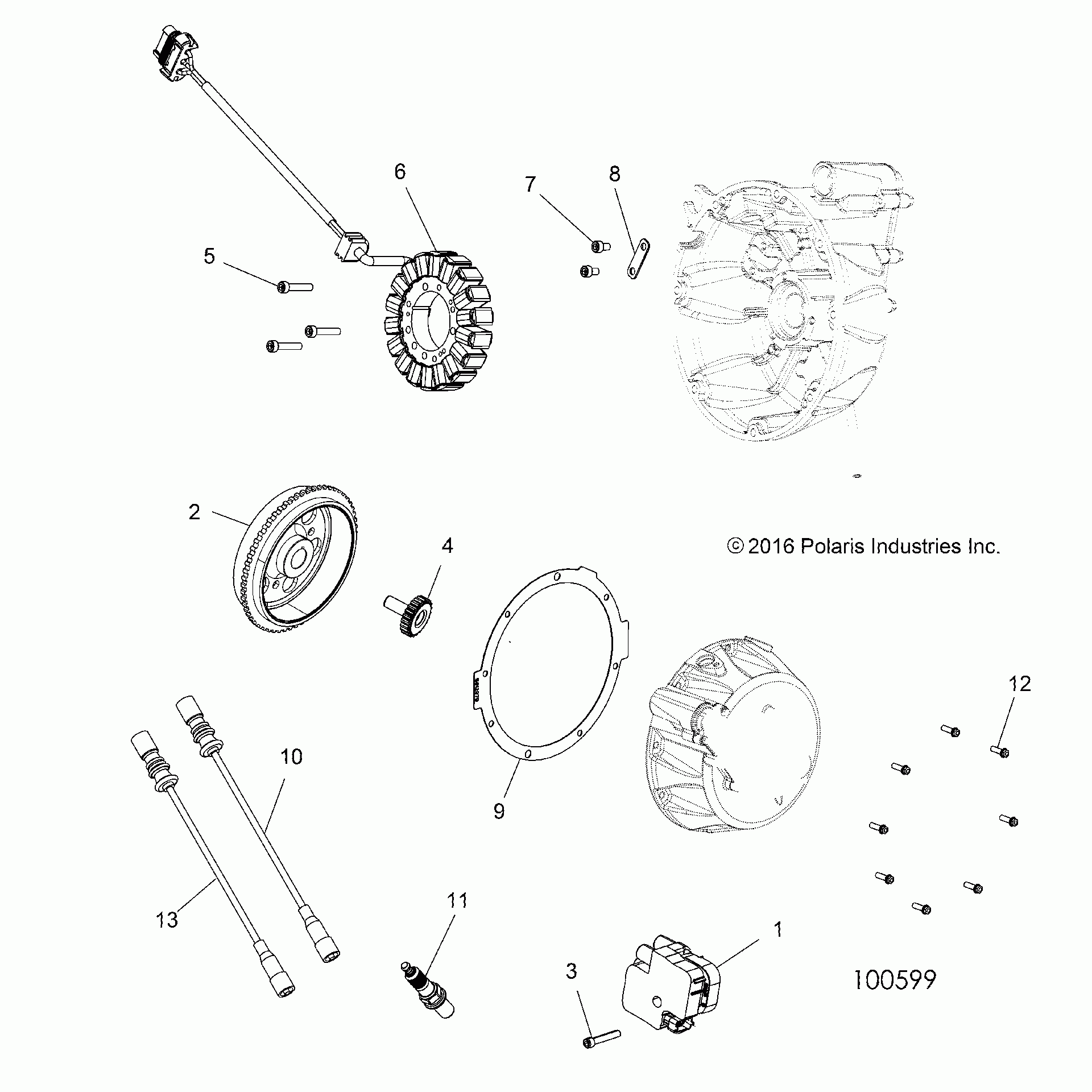 6
7
8
5
2
4
© 2016 Polaris Industries Inc.
12
10
9
13
11
1
3
100599