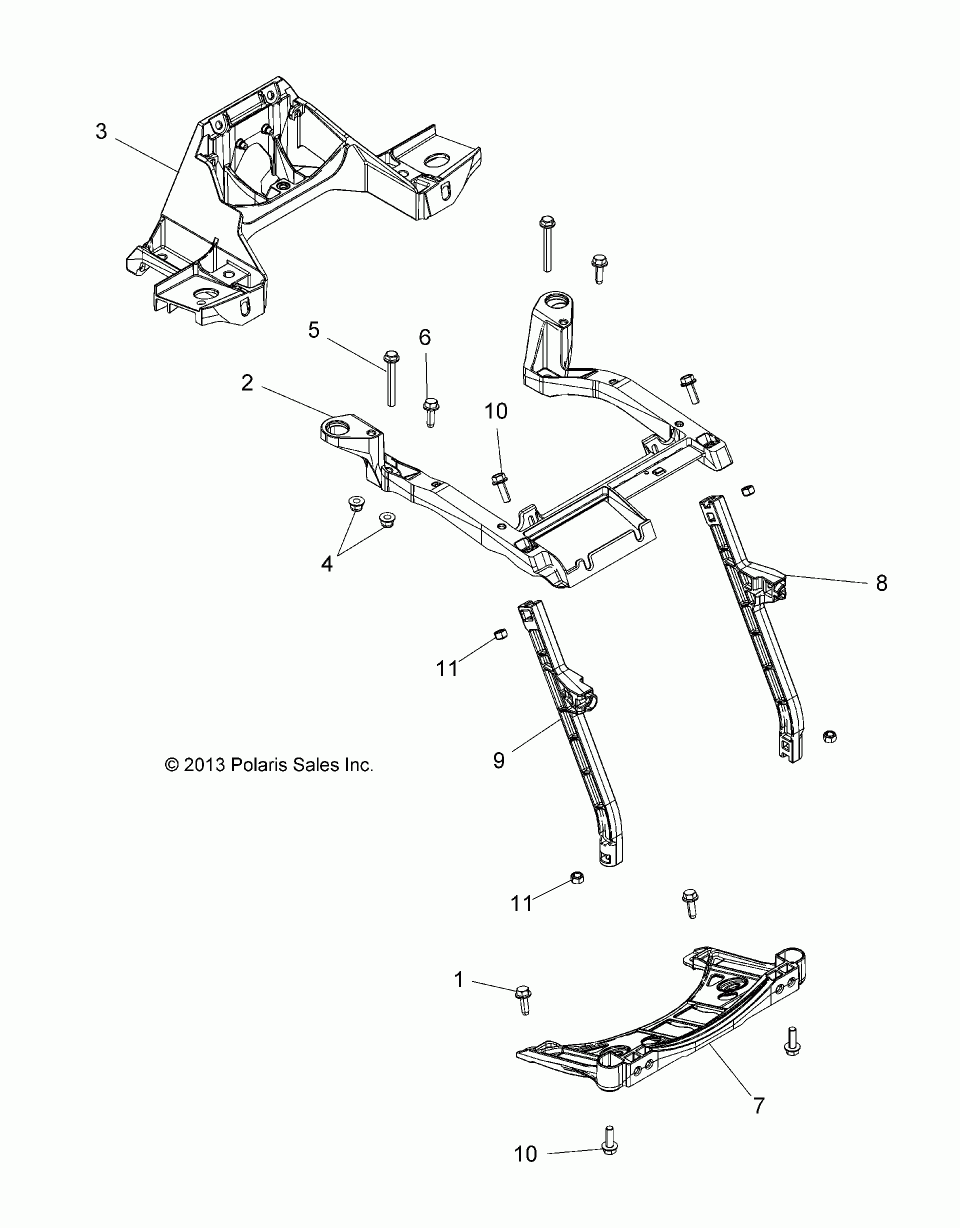 3

5

6

2

10

4

8

11

9

© 2013 Polaris Sales Inc.

11

1

7

10