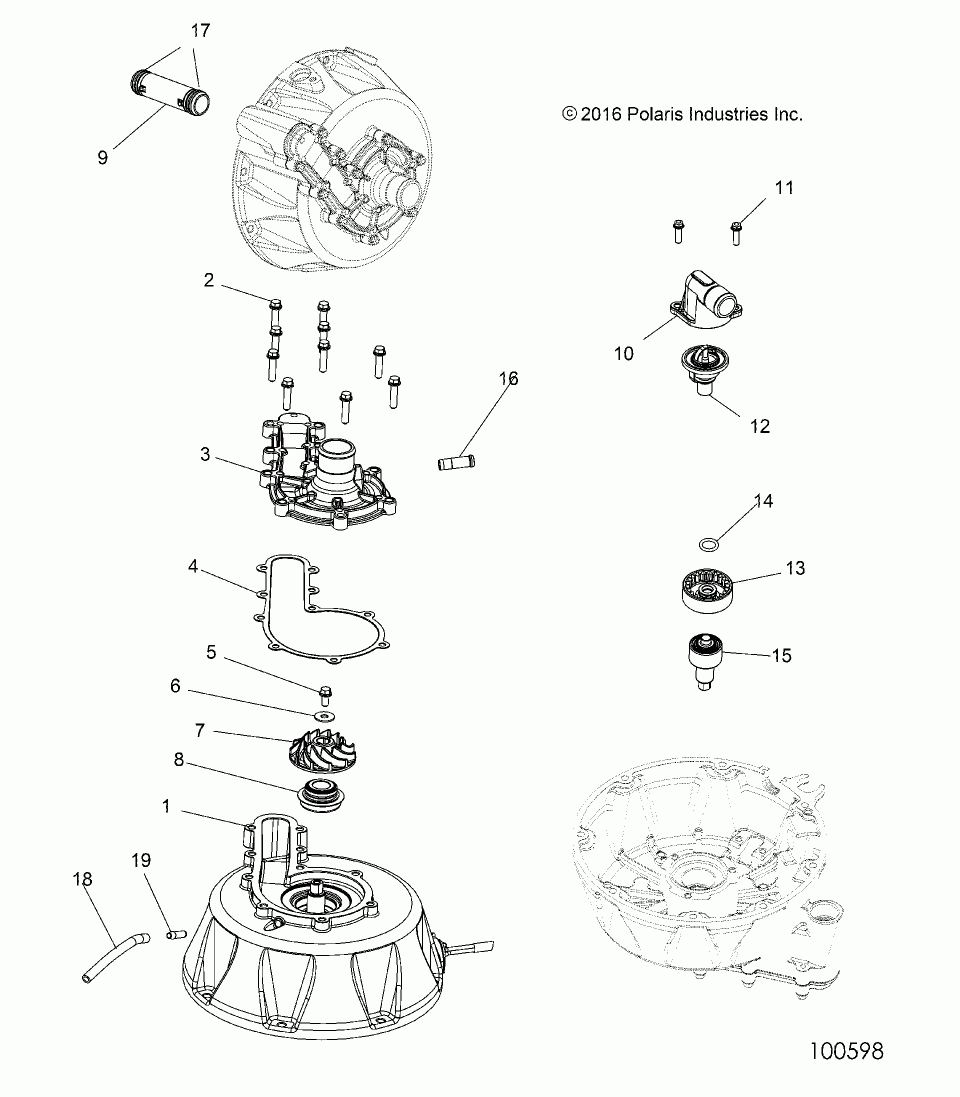 17
9
© 2016 Polaris Industries Inc.
11
2
10
16
12
3
14
4
13
5
15
6
7
8
1
19
18
100598