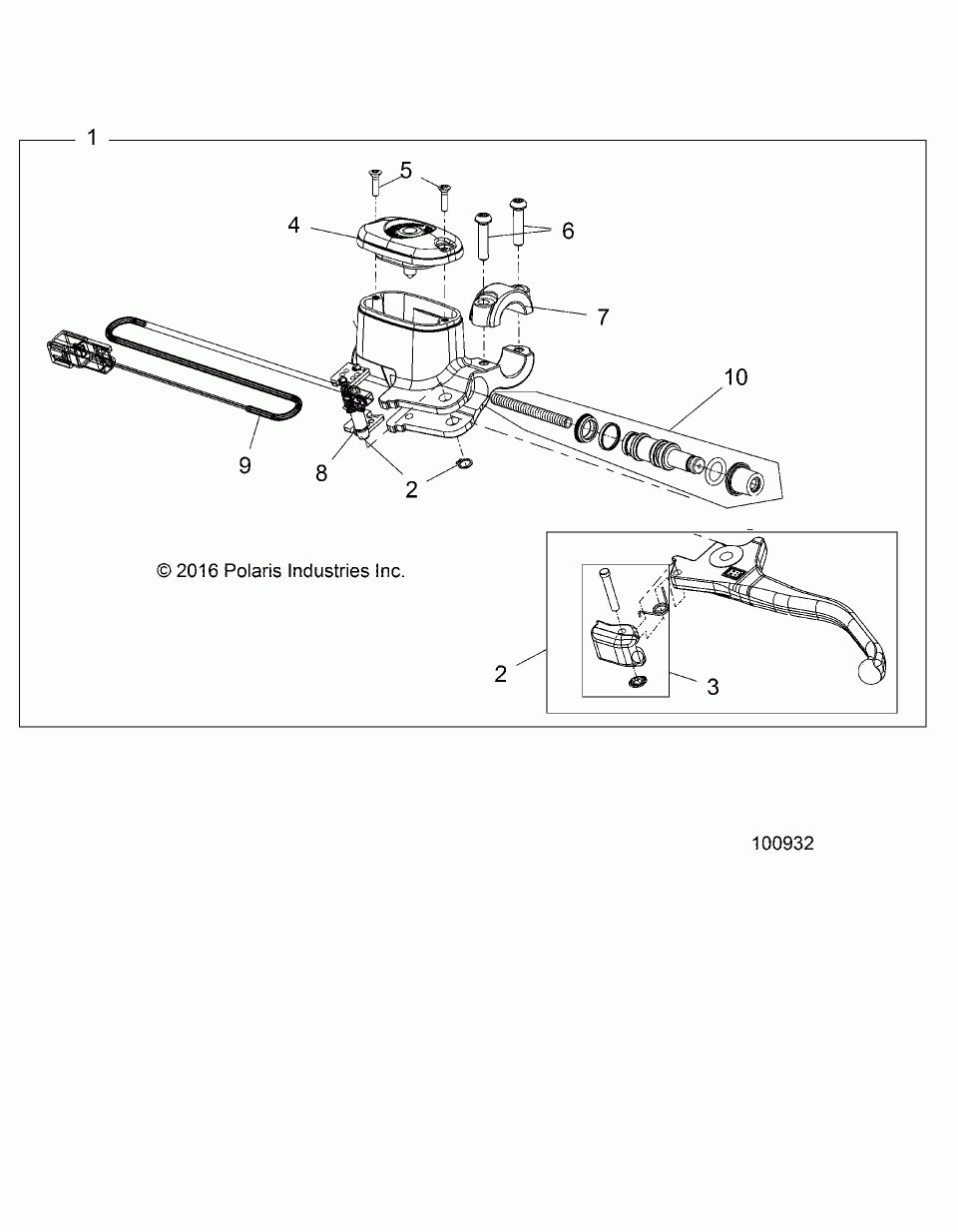 1

5

4

6

7

10

9

8

2

© 2016 Polaris Industries Inc.

2

3

100932