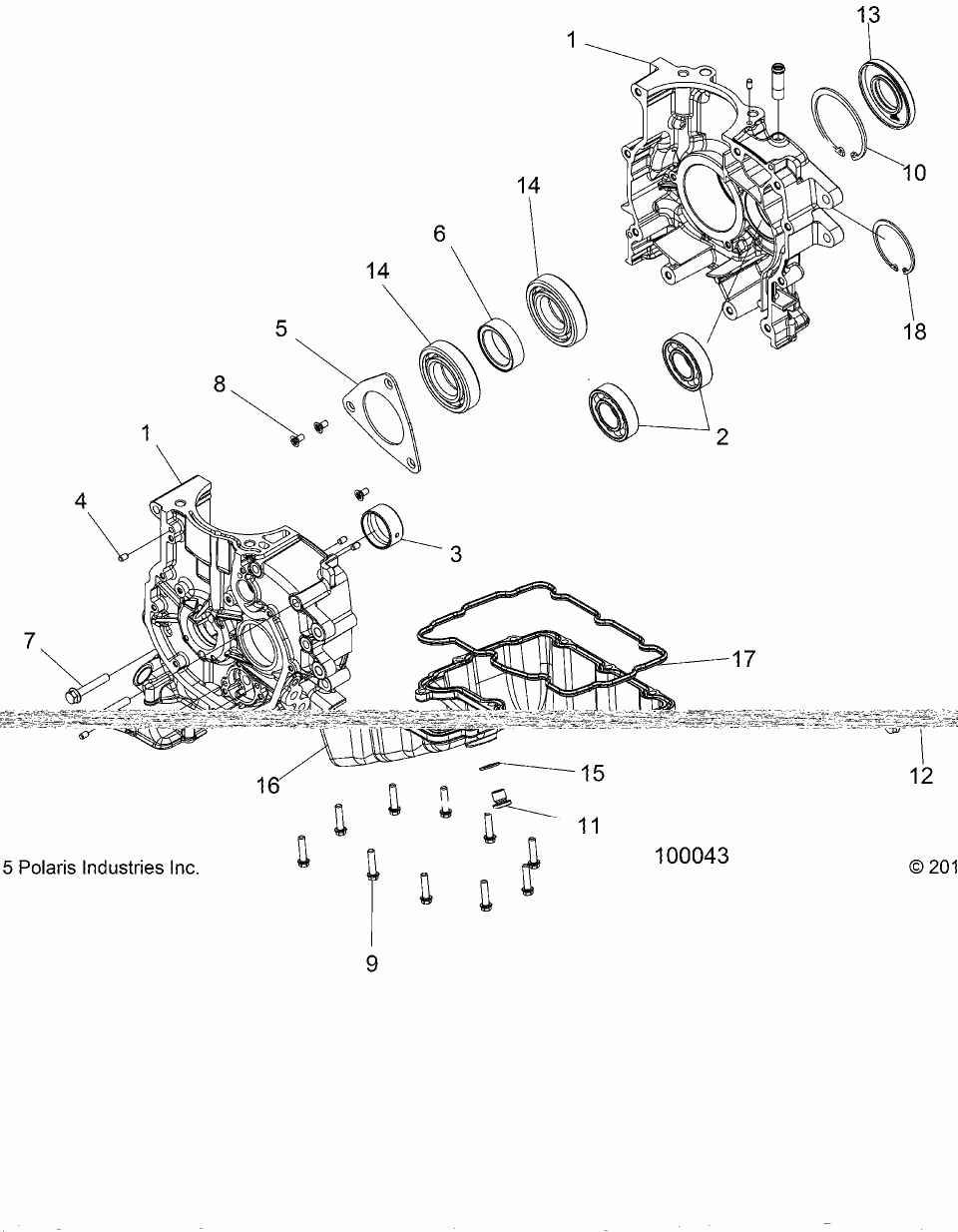 1
13
10
14
6
14
5
18
8
2
1
4
3
7
17
12
16
15
11
5 Polaris Industries Inc.
100043
© 201
9