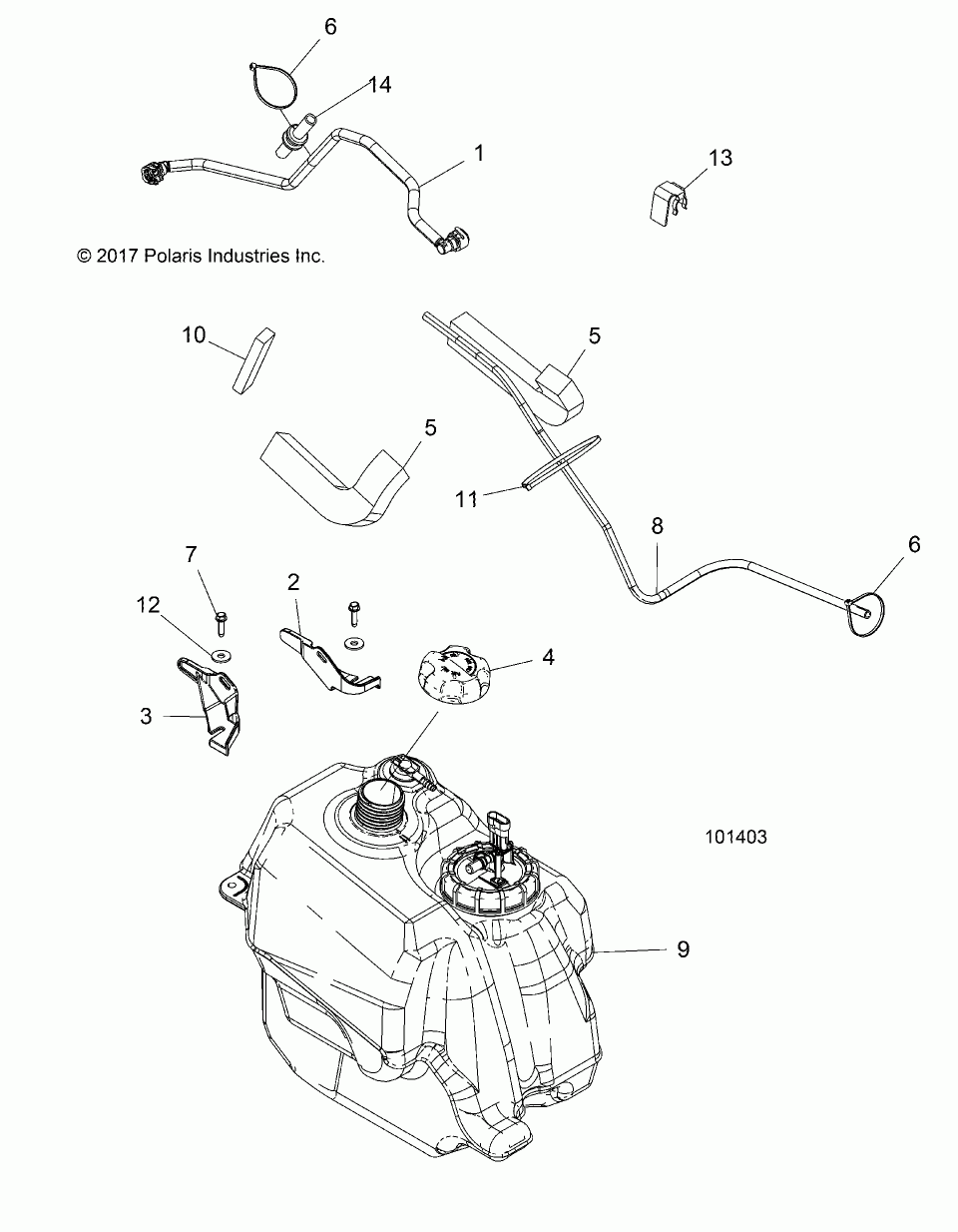 6

14

1

13

© 2017 Polaris Industries Inc.

10

5

5

11

8

6

7

2

12

4

3

101403

9