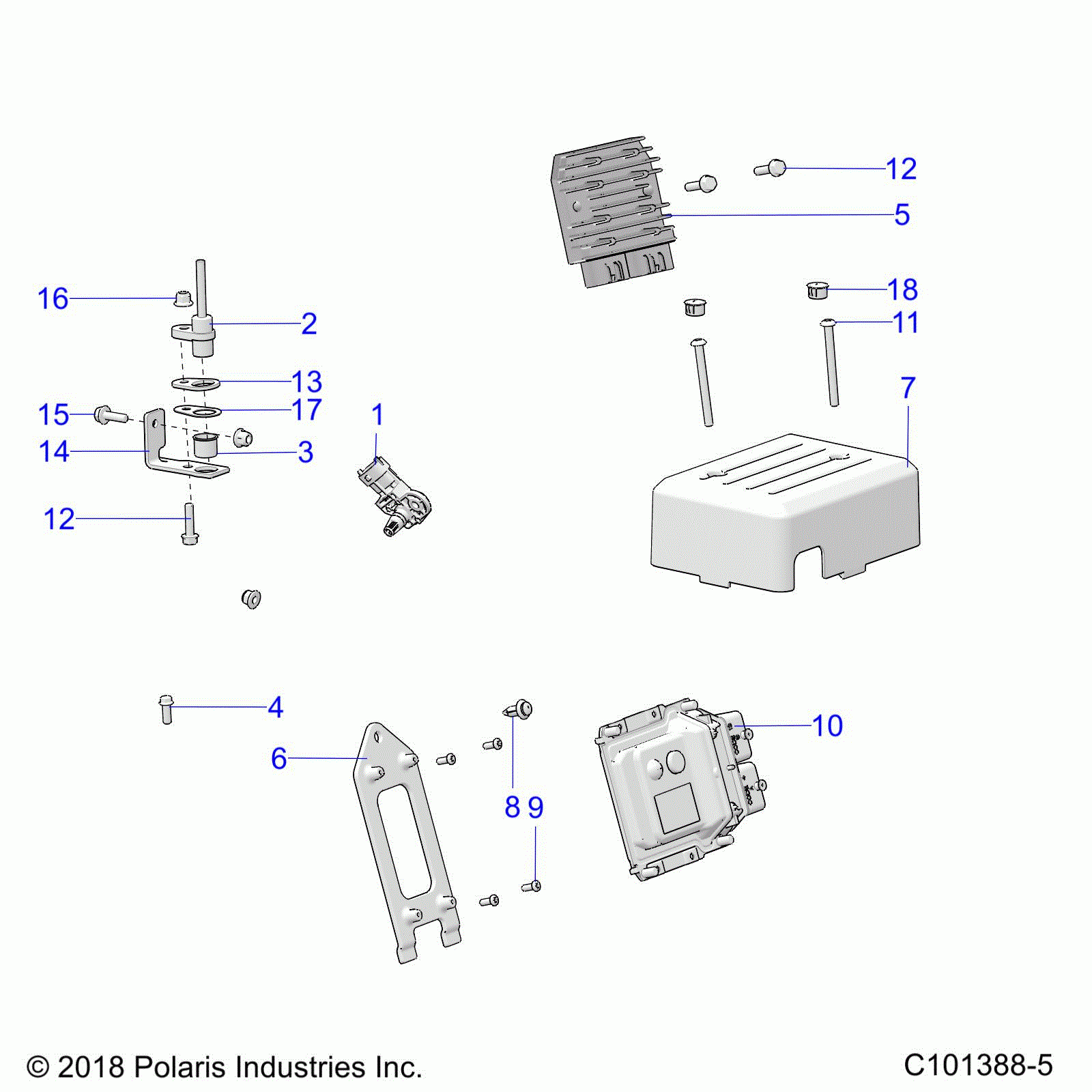 12
5
16
2
18
11
13
17
15
1
7
14
3
12
4
10
6
8 9

© 2018 Polaris Industries Inc.
C101388-5