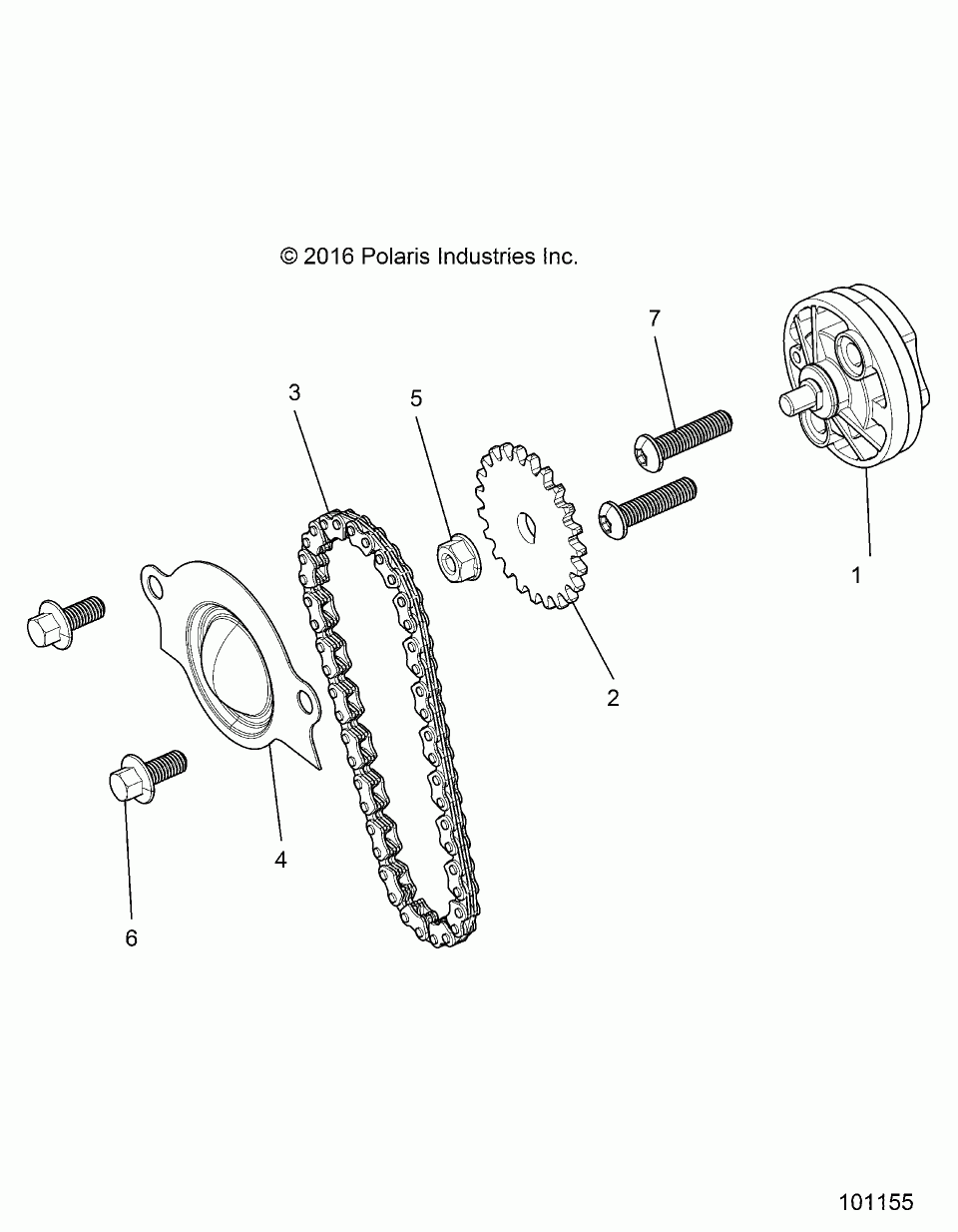 © 2016 Polaris Industries Inc.

7

3

5

1

2

4

6

101155