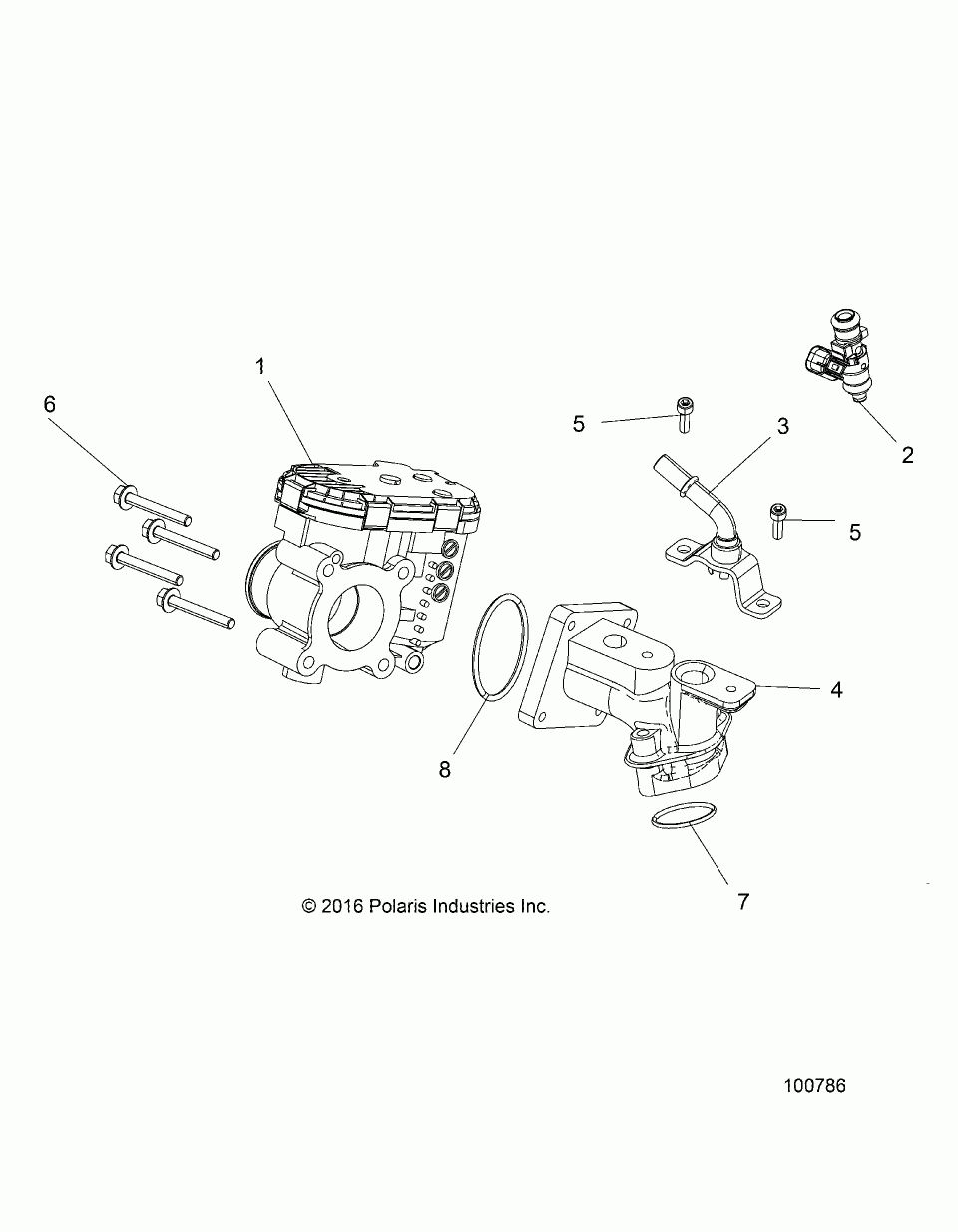 1

6

5

3

2

5

4

8

7

© 2016 Polaris Industries Inc.

100786