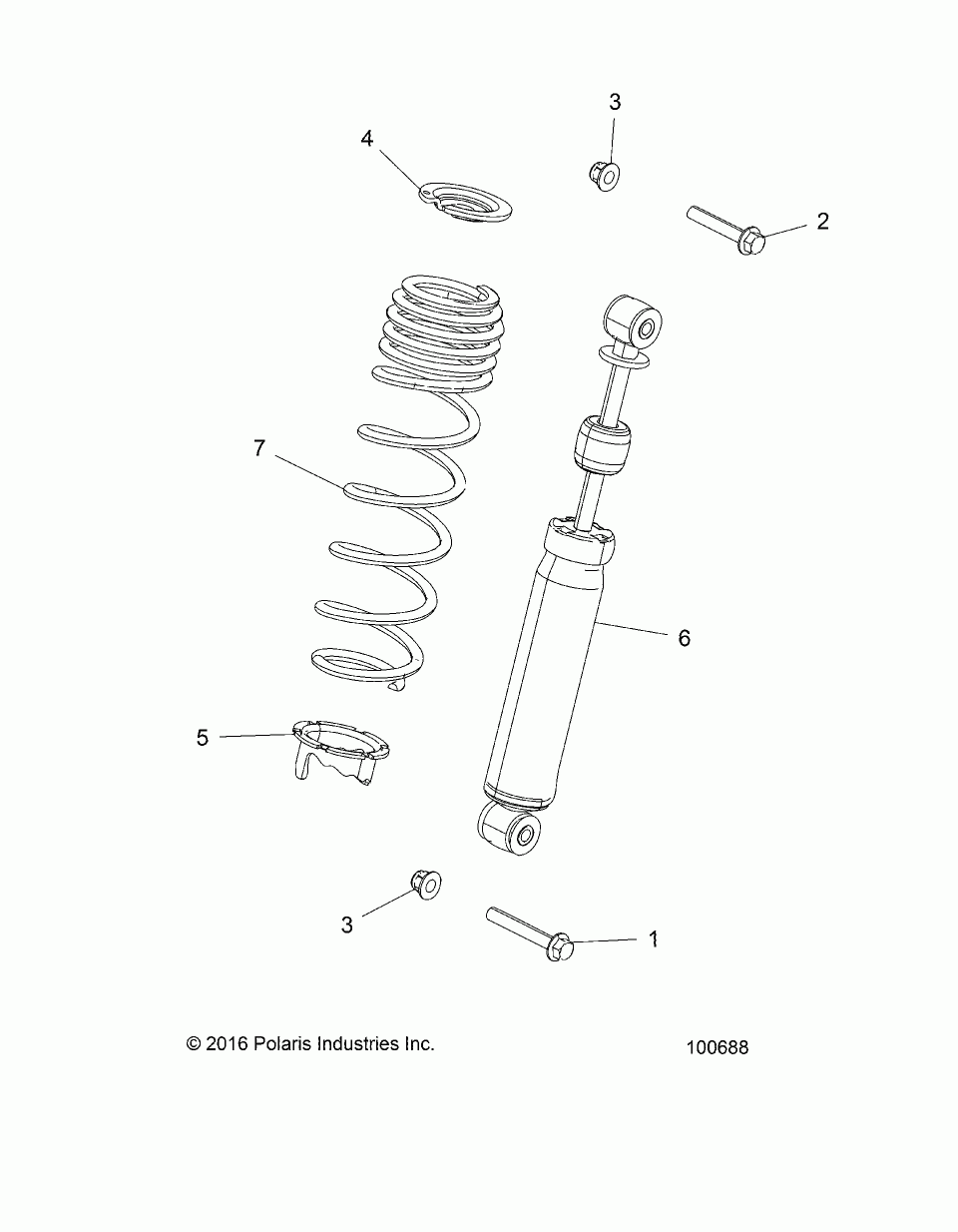 3
4
2
7
6
5
3
1
© 2016 Polaris Industries Inc.
100688