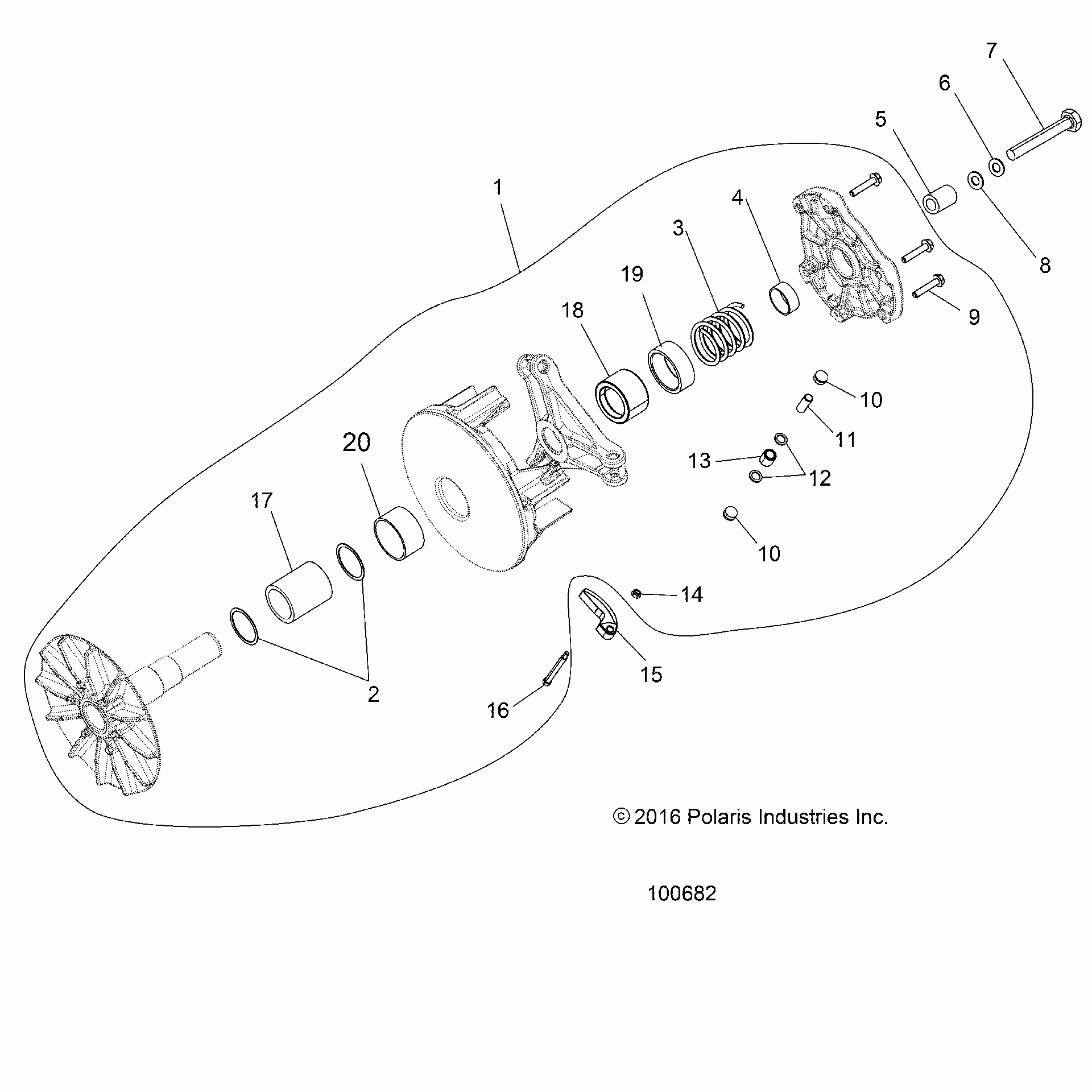 7
6
5
1
4
3
8
19
18
9
10
11
20
13
12
17
10
14
15
2
16
© 2016 Polaris Industries Inc.

100682