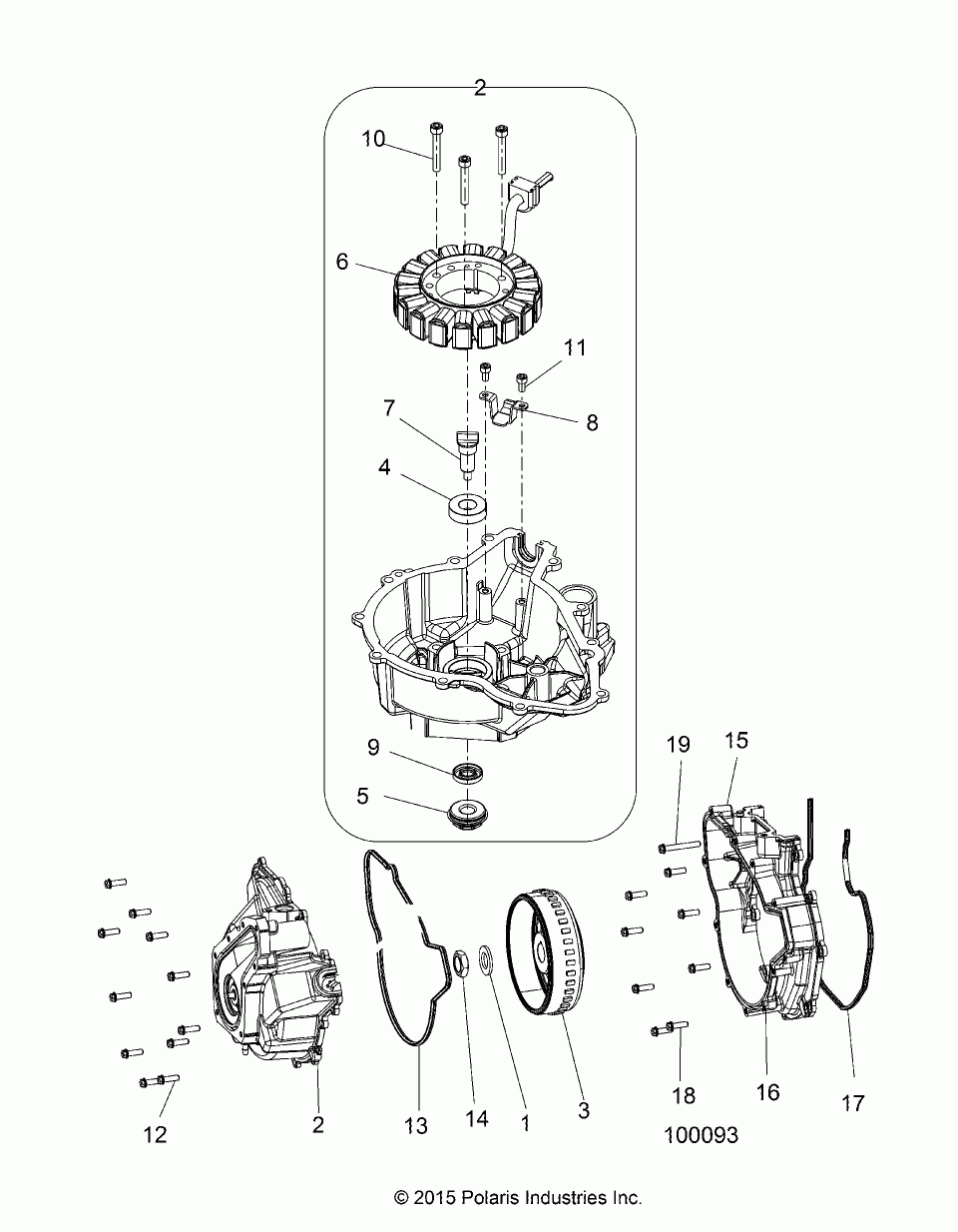 2
10
6
11
7
8
4
9
5
19
15
12
2
13
14
1
3
18
16
17
100093
© 2015 Polaris Industries Inc.