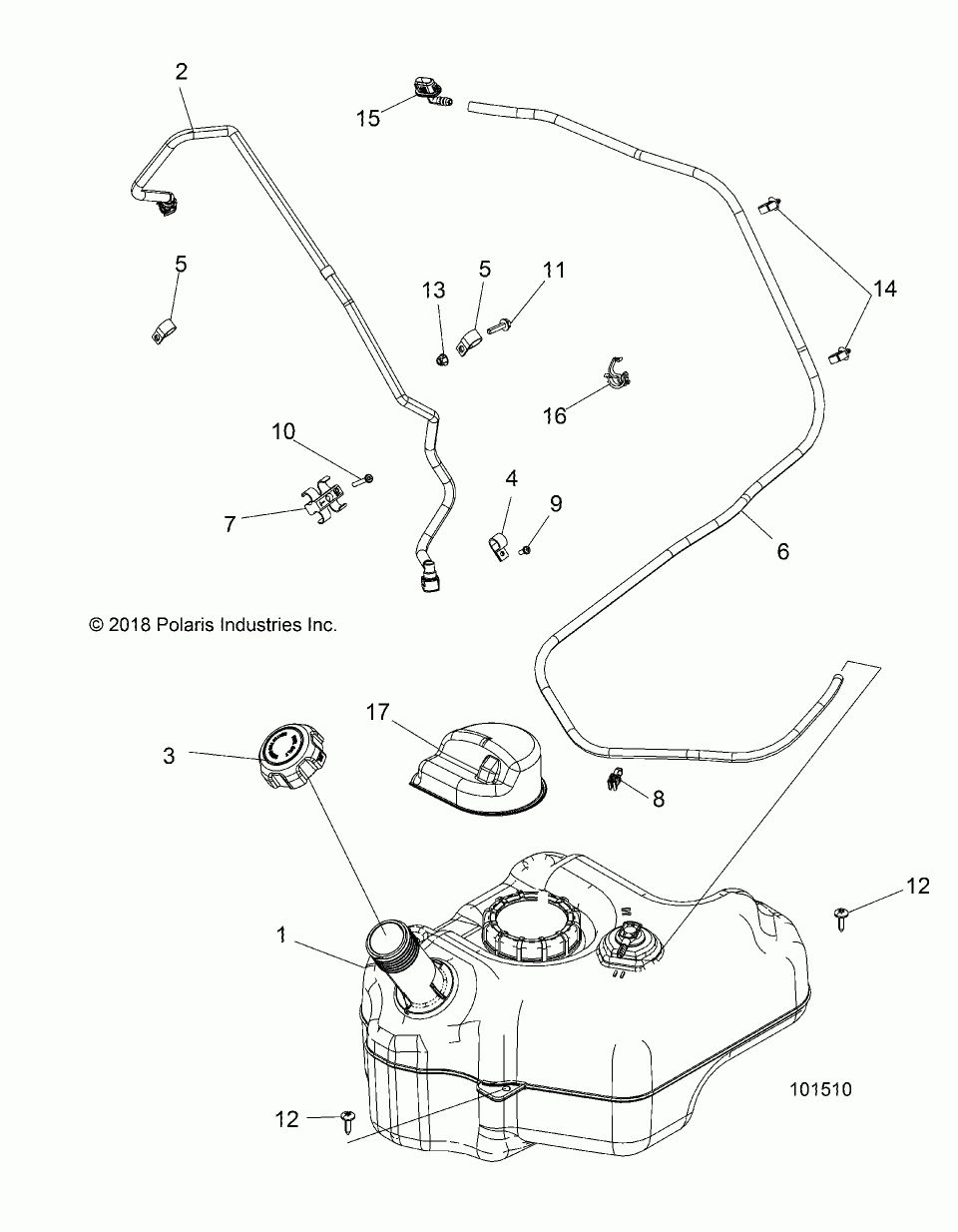 2
15
5
13
5
11
14
16
10
7
4
9
6
© 2018 Polaris Industries Inc.
17
3
8
12
1
101510
12