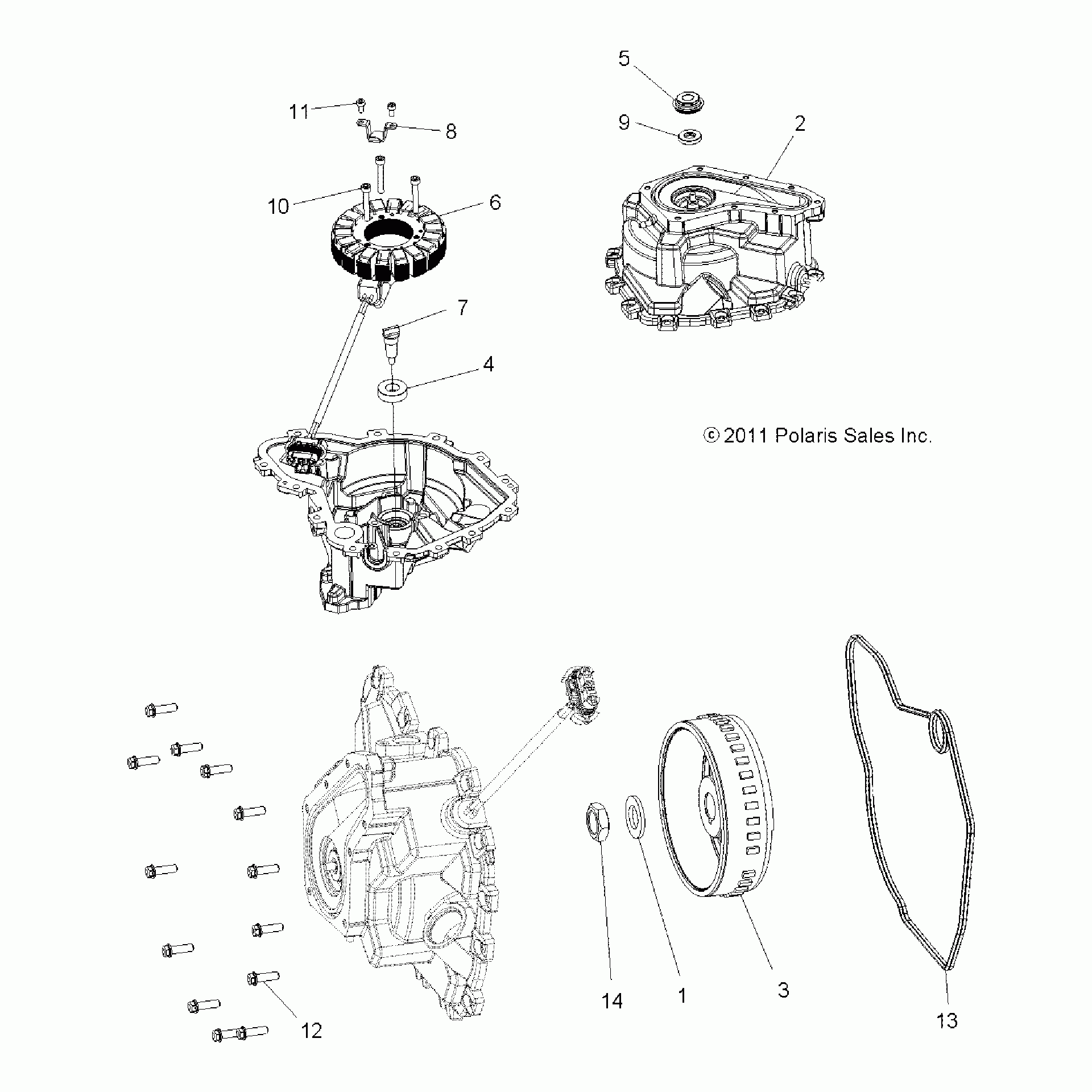 5

11

8

9

2

10

6

7

4

© 2011 Polaris Sales Inc.

14

1

3

13

12