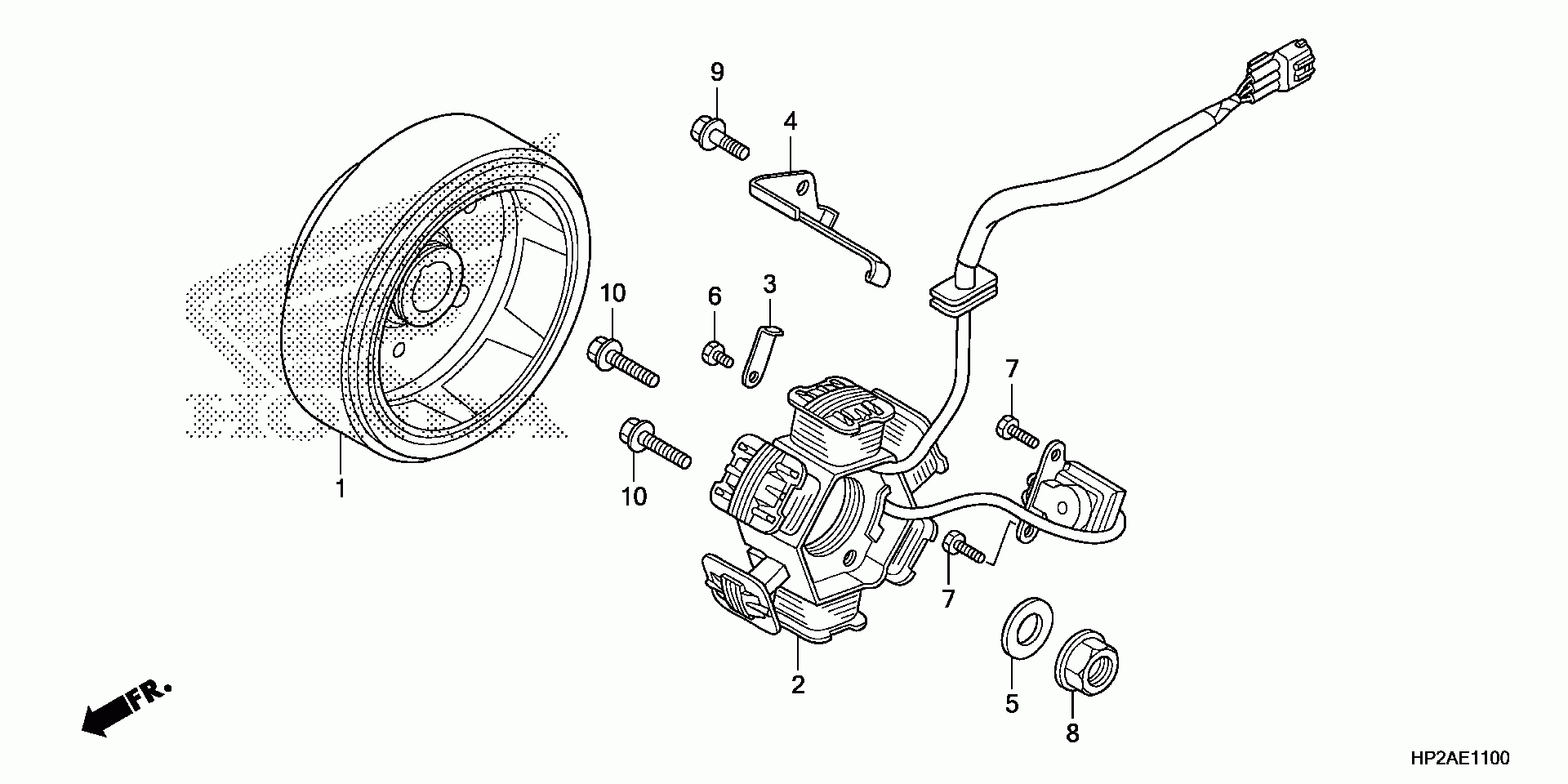 9

4

10

6

3

7

1

10

7

2

5

8

FR.

HP2AE1100