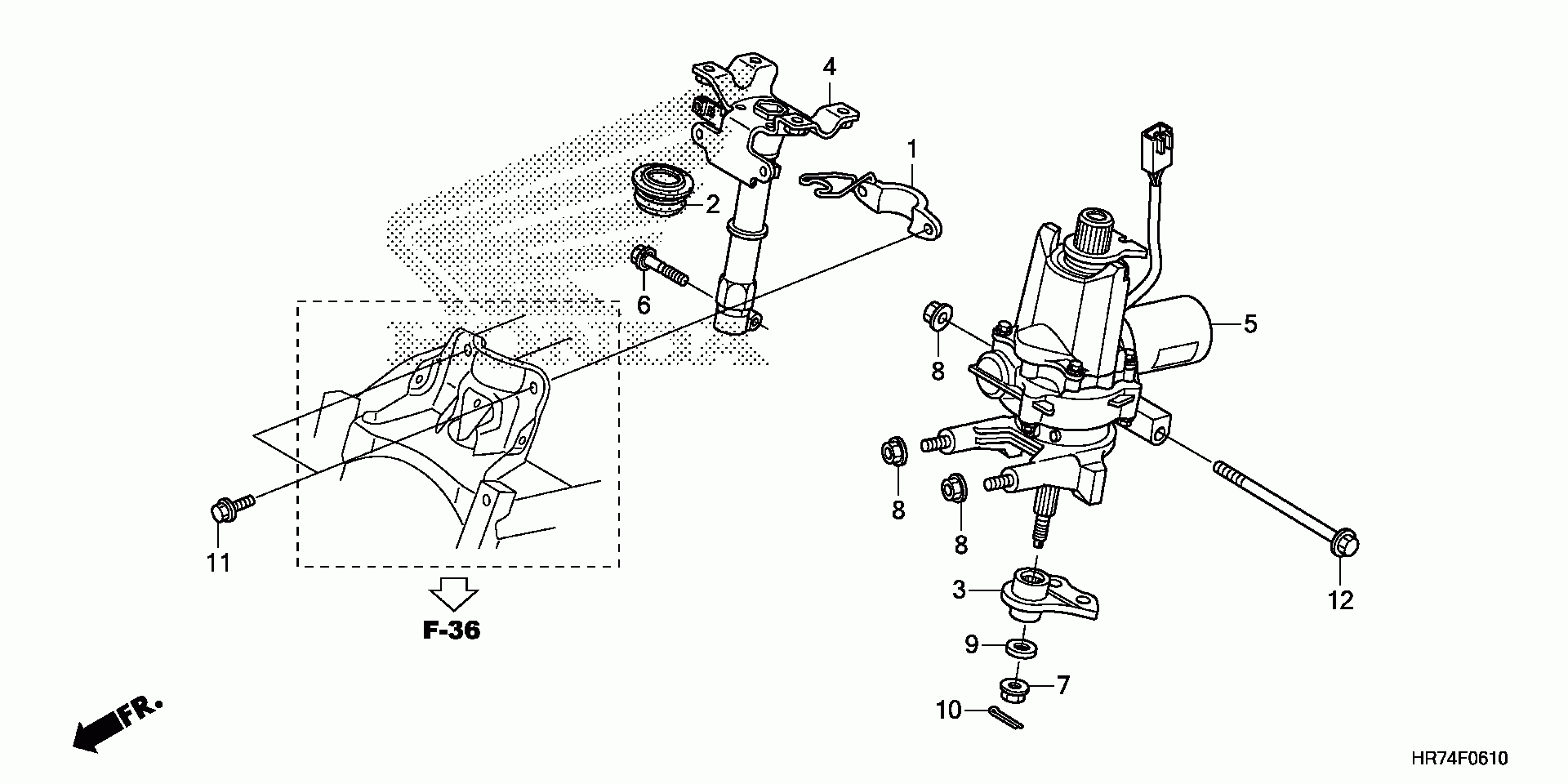 4
1
2
6
5
8
8
8
11
F-36
3
12
9
7
10
FR.
HR74F0610