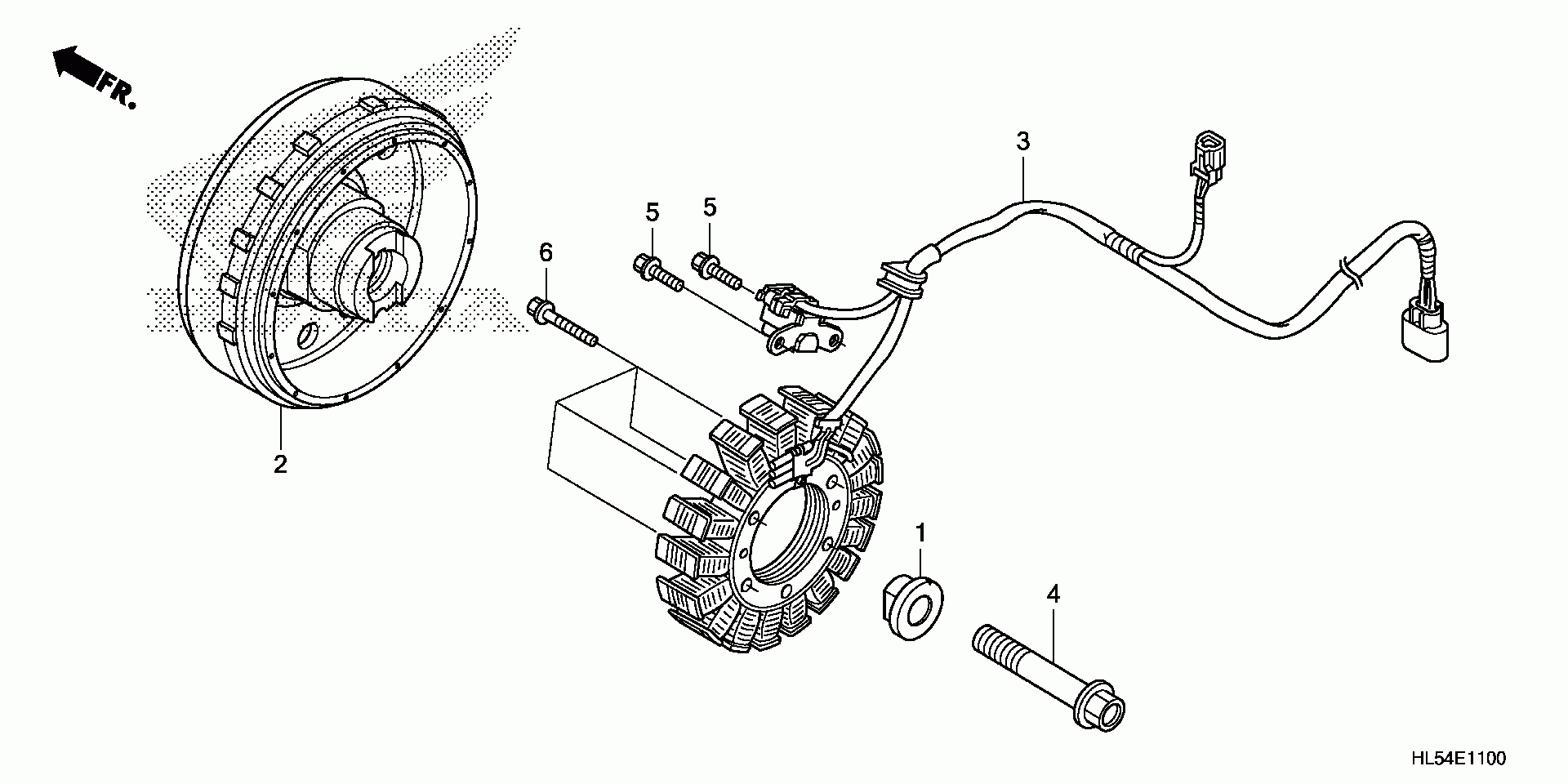 FR.

3

5

5

6

2

1

4

HL54E1100