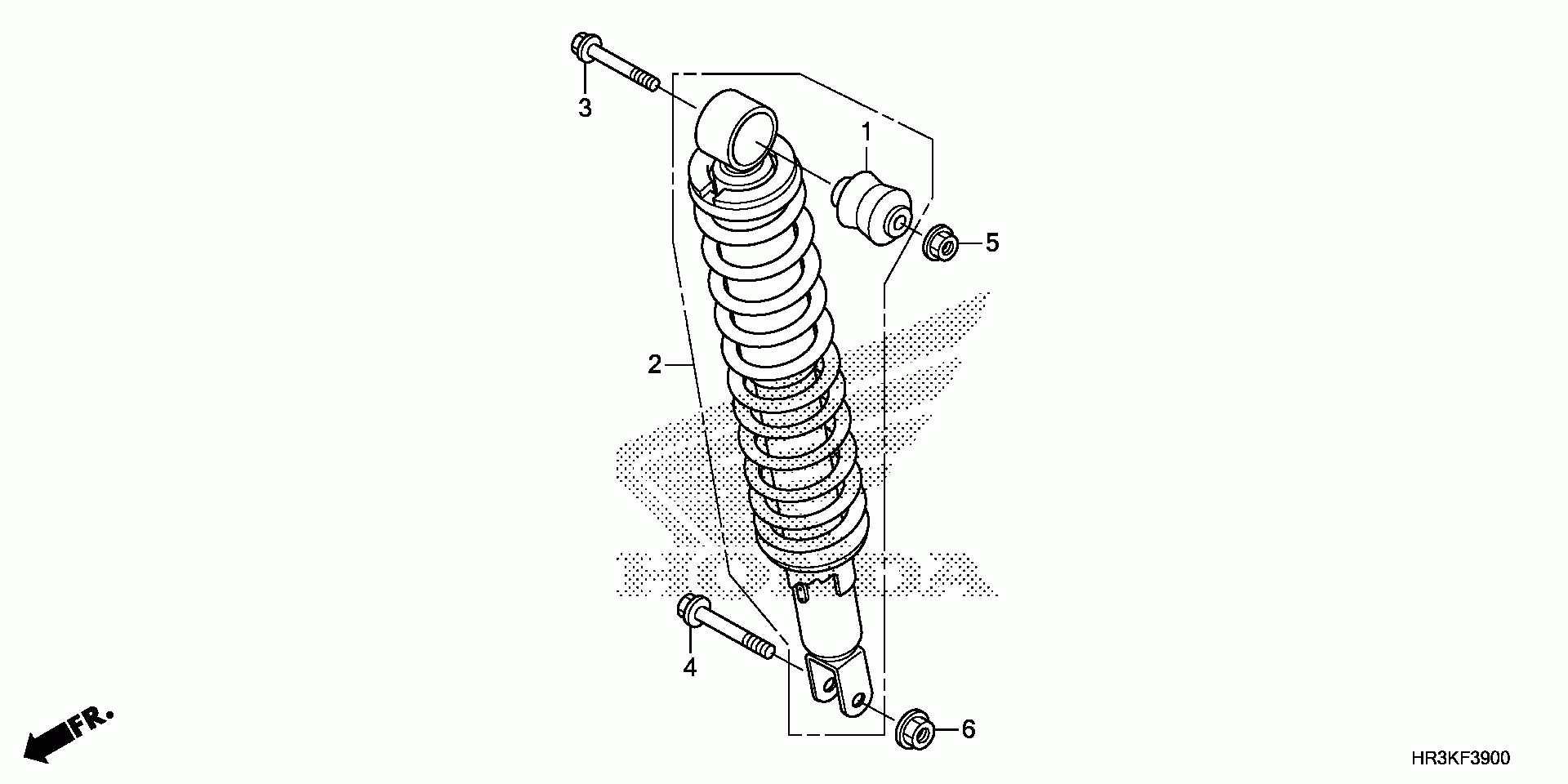 3

1

5

2

HONDA

4

6

FR.

HR3KF3900